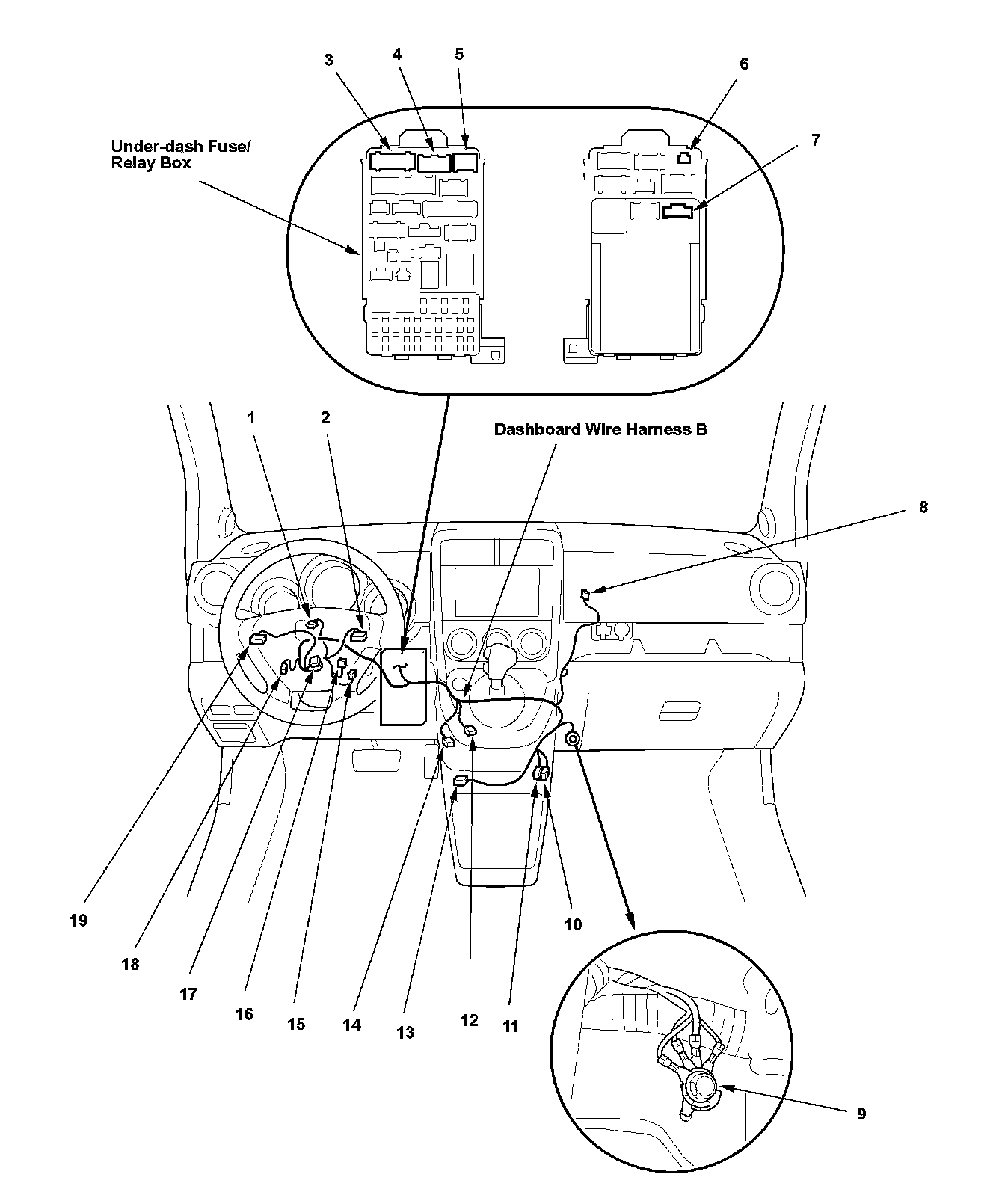 3
4
5
6
7

Under-dash Fuse/ Relay Box

1
2

Dashboard Wire Harness B

8

19
18
17
16
15
14
13
12
11
10

9