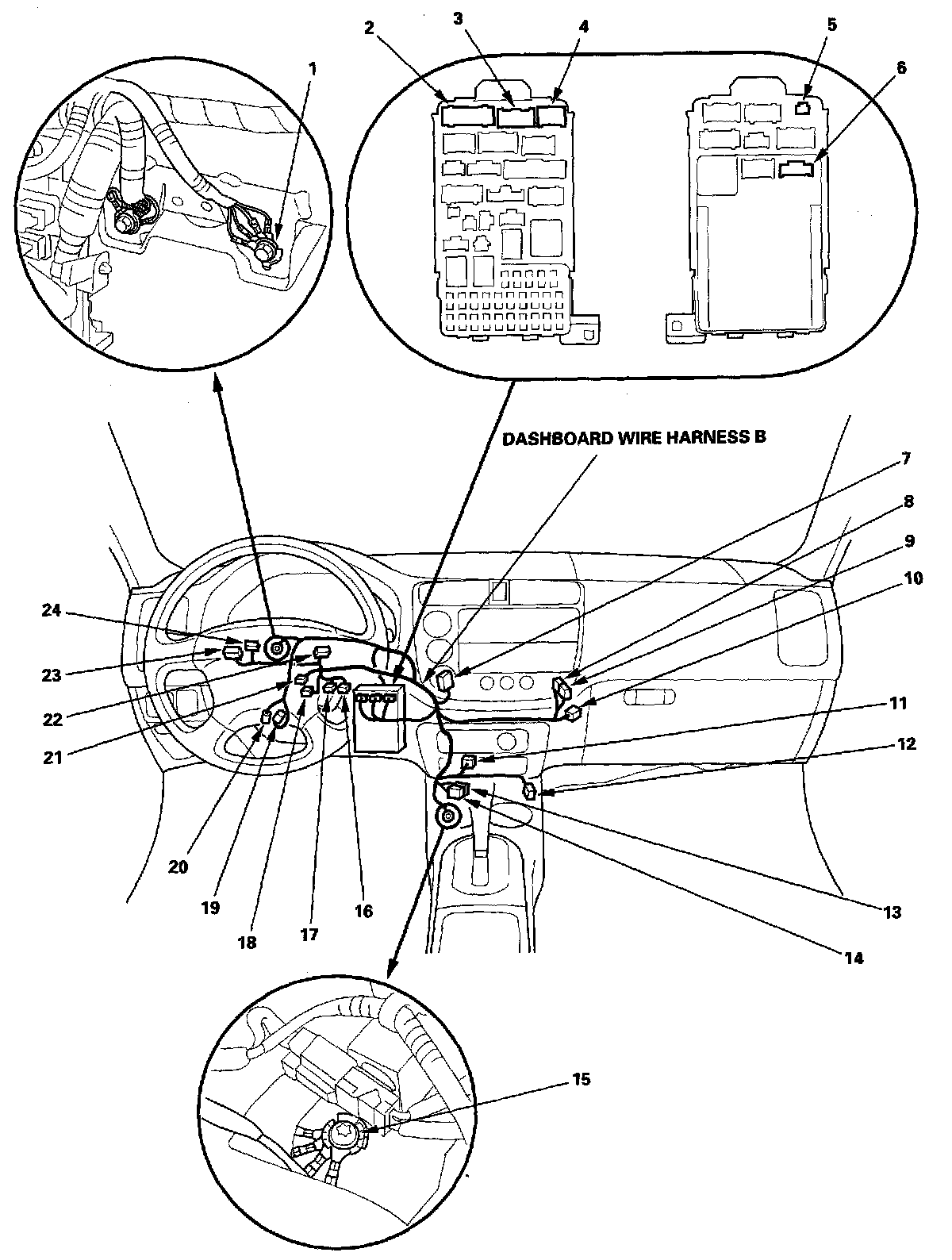 1
2
3
4
5
6
DASHBOARD WIRE HARNESS B
7
8
9
10
24
23
22
21
11
12
20
19
18
17
16
13
14
15