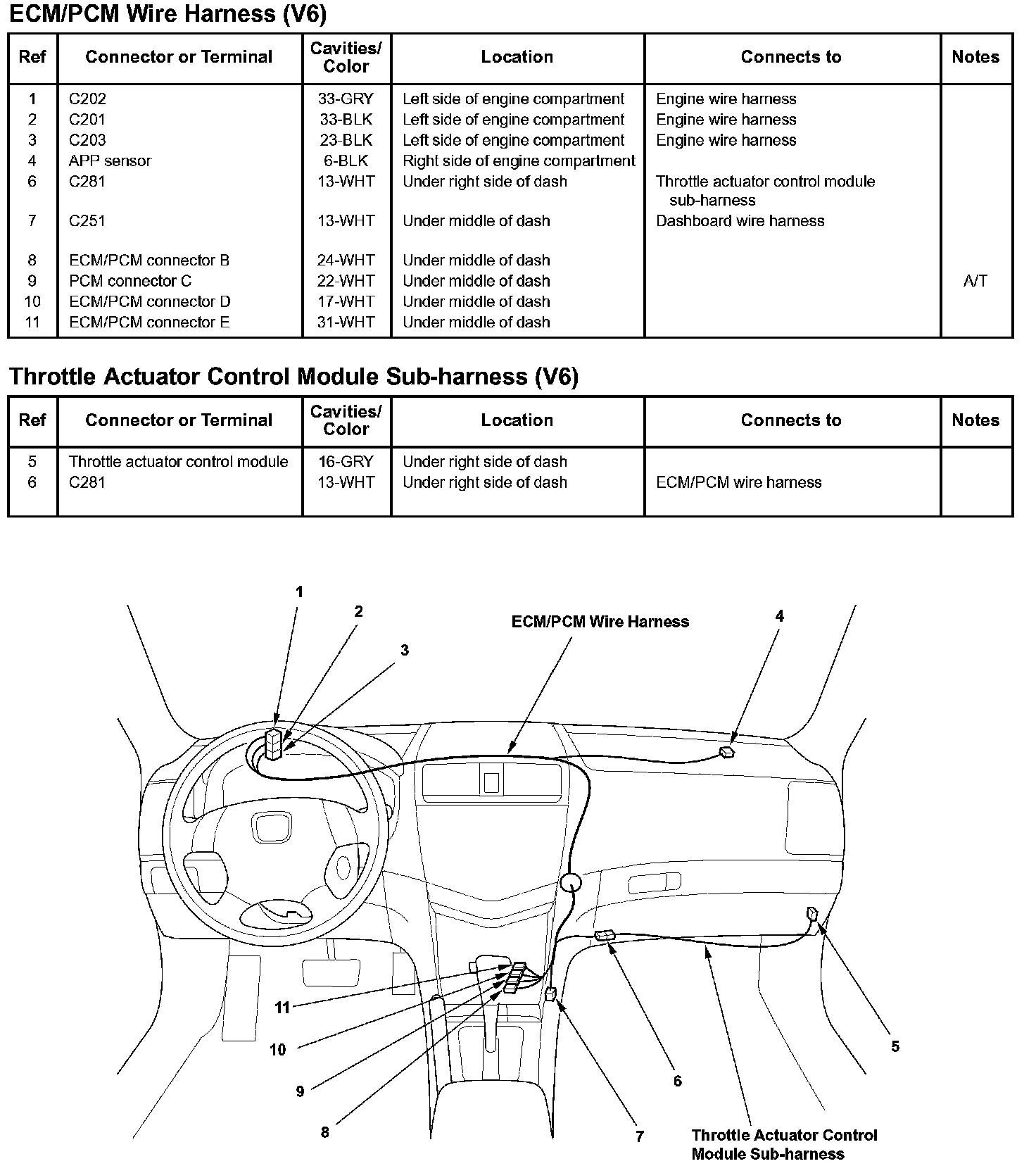 ECM/PCM Wire Harness (V6)

| Ref | Connector or Terminal | Cavities/ Color | Location | Connects to | Notes |
|---|---|---|---|---|---|
| 1 | C202 | 33-GRY | Left side of engine compartment | Engine wire harness | |
| 2 | C201 | 33-BLK | Left side of engine compartment | Engine wire harness | |
| 3 | C203 | 23-BLK | Left side of engine compartment | Engine wire harness | |
| 4 | APP sensor | 6-BLK | Right side of engine compartment | | |
| 6 | C281 | 13-WHT | Under right side of dash | Throttle actuator control module sub-harness | |
| 7 | C251 | 13-WHT | Under middle of dash | Dashboard wire harness | |
| 8 | ECM/PCM connector B | 24-WHT | Under middle of dash | | |
| 9 | PCM connector C | 22-WHT | Under middle of dash | | A/T |
| 10 | ECM/PCM connector D | 17-WHT | Under middle of dash | | |
| 11 | ECM/PCM connector E | 31-WHT | Under middle of dash | | |

Throttle Actuator Control Module Sub-harness (V6)

| Ref | Connector or Terminal | Cavities/ Color | Location | Connects to | Notes |
|---|---|---|---|---|---|
| 5 | Throttle actuator control module | 16-GRY | Under right side of dash | | |
| 6 | C281 | 13-WHT | Under right side of dash | ECM/PCM wire harness | |

1
2
3
ECM/PCM Wire Harness
4
11
10
9
8
7
6
5
Throttle Actuator Control Module Sub-harness