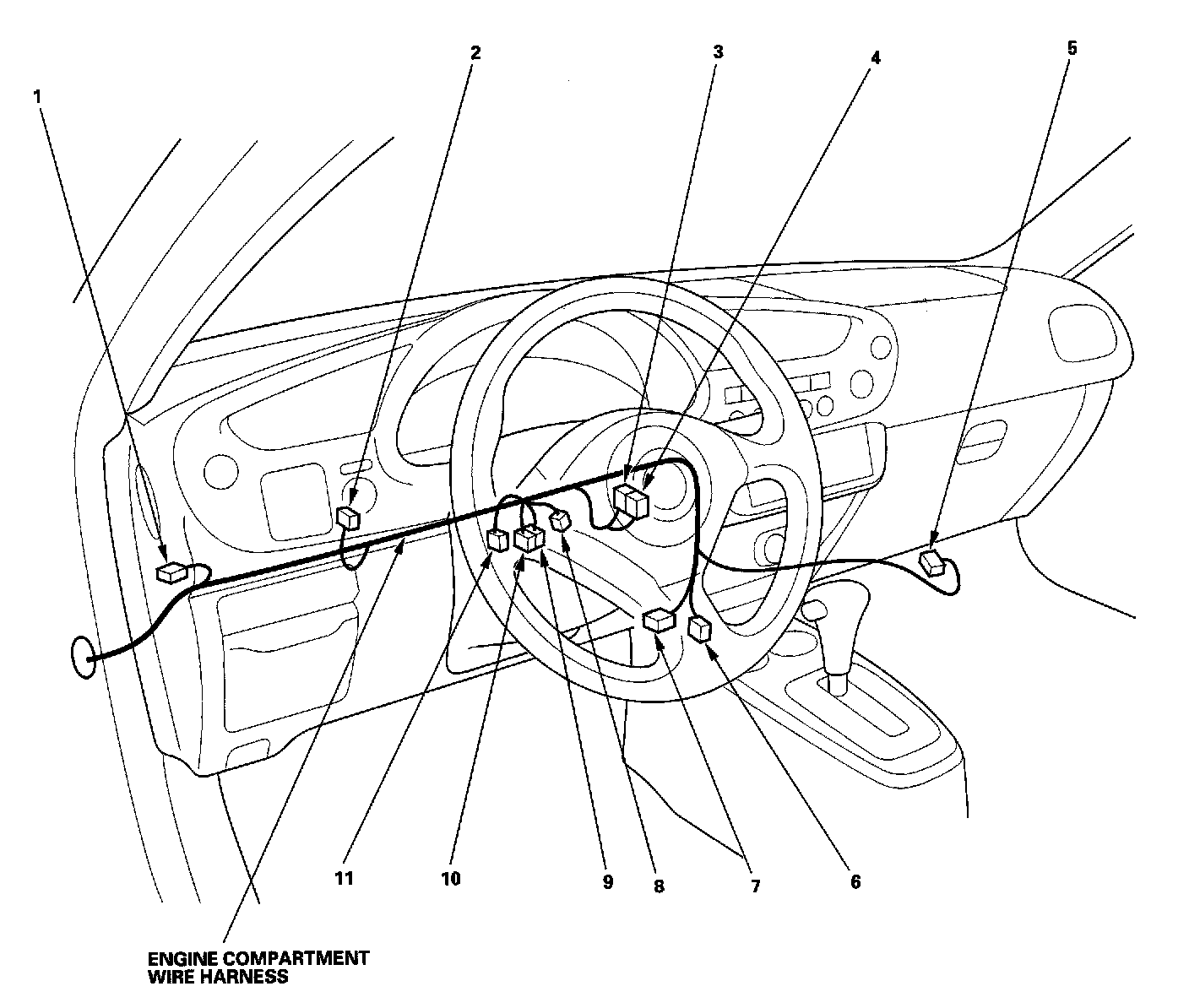 1

2

3

4

5

11

10

9

8

7

6

ENGINE COMPARTMENT WIRE HARNESS