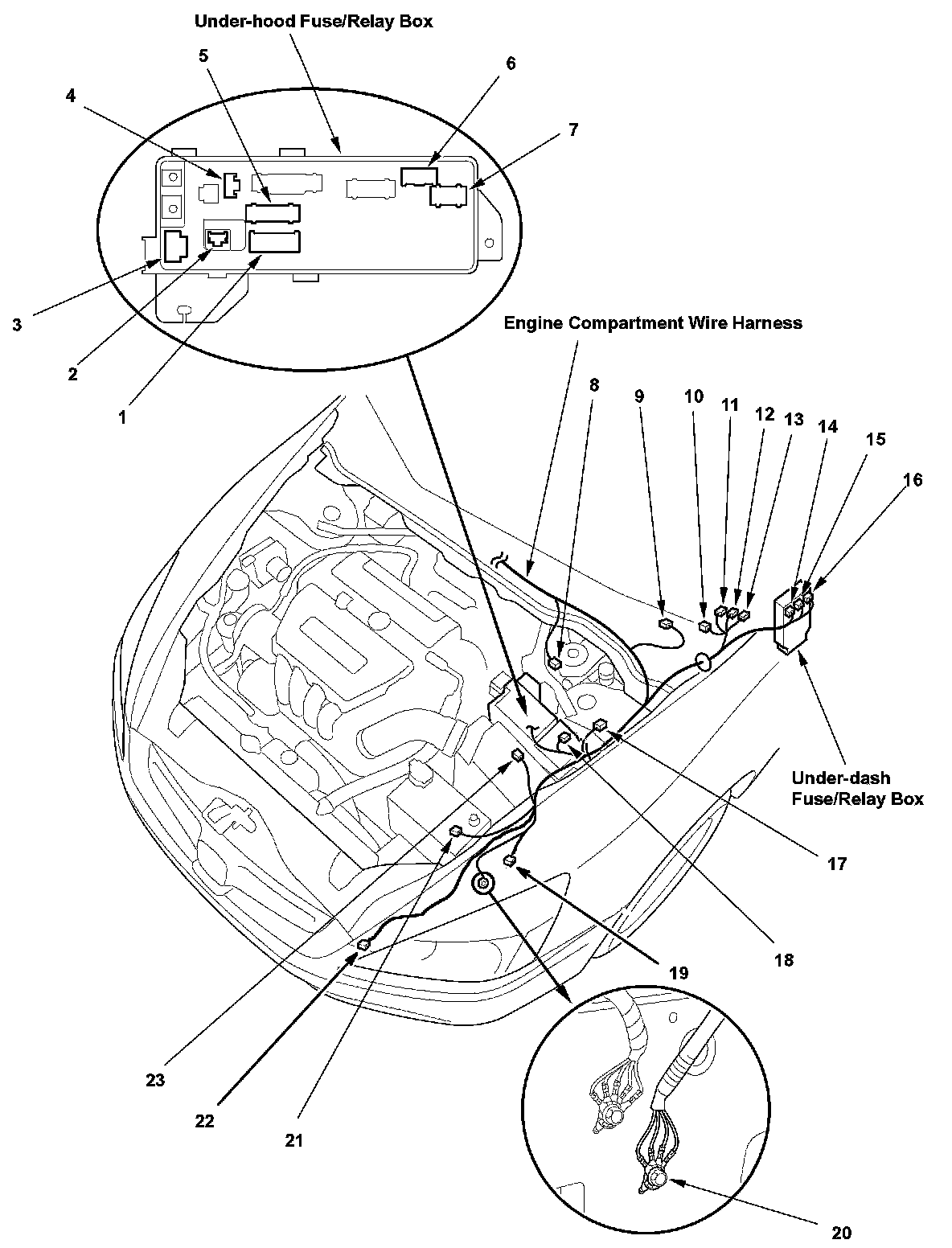 Under-hood Fuse/Relay Box

5

4

6

7

3

2

1

Engine Compartment Wire Harness

8

9

10

11

12

13

14

15

16

Under-dash Fuse/Relay Box

17

18

19

23

22

21

20