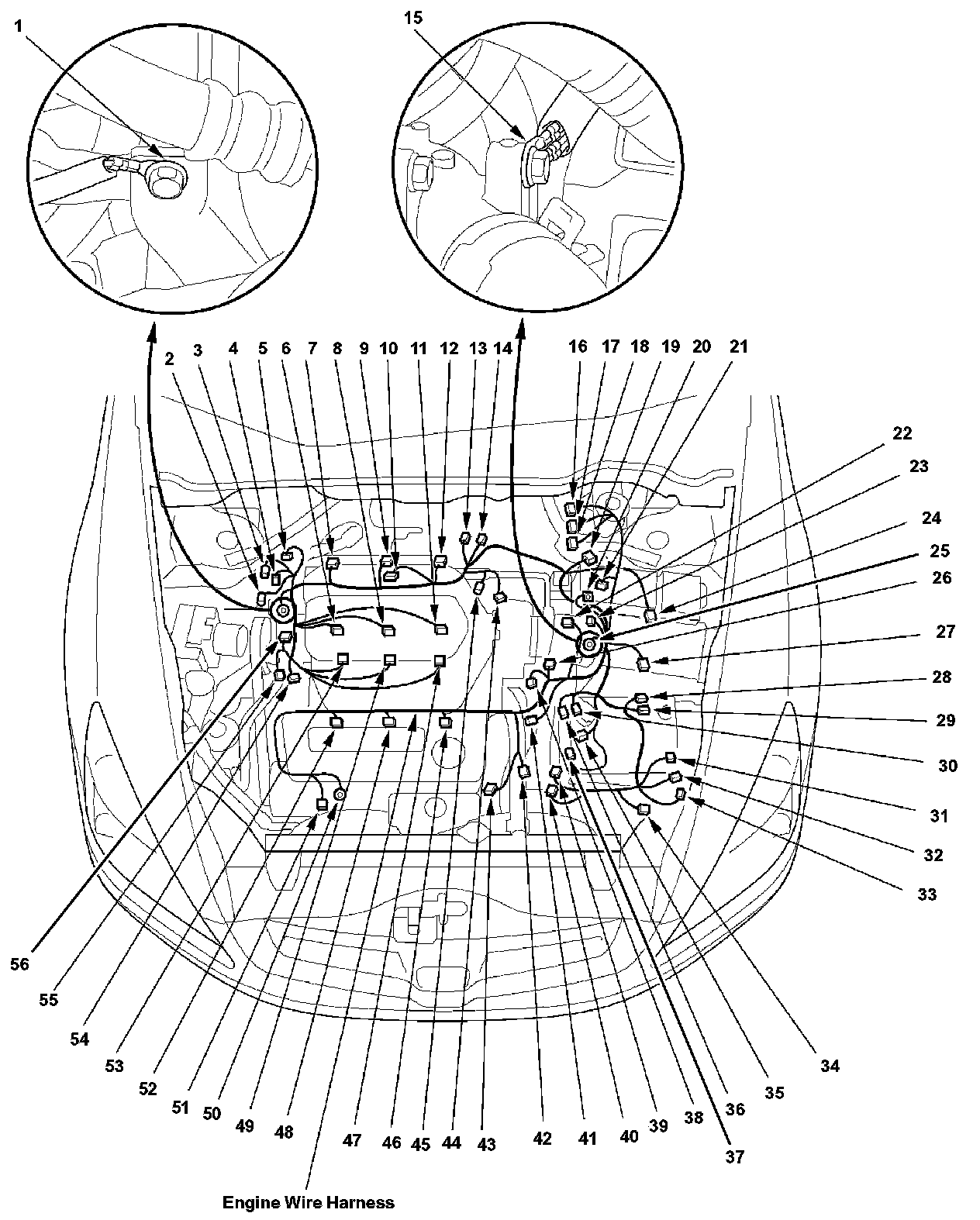 1

15

2 3 4 5 6 7 8 9 10 11 12 13 14

16 17 18 19 20 21

22

23

24

25

26

27

28

29

30

31

32

33

34

35

36

37

38

39

40

41

42

43

44

45

46

47

48

49

50

51

52

53

54

55

56

Engine Wire Harness