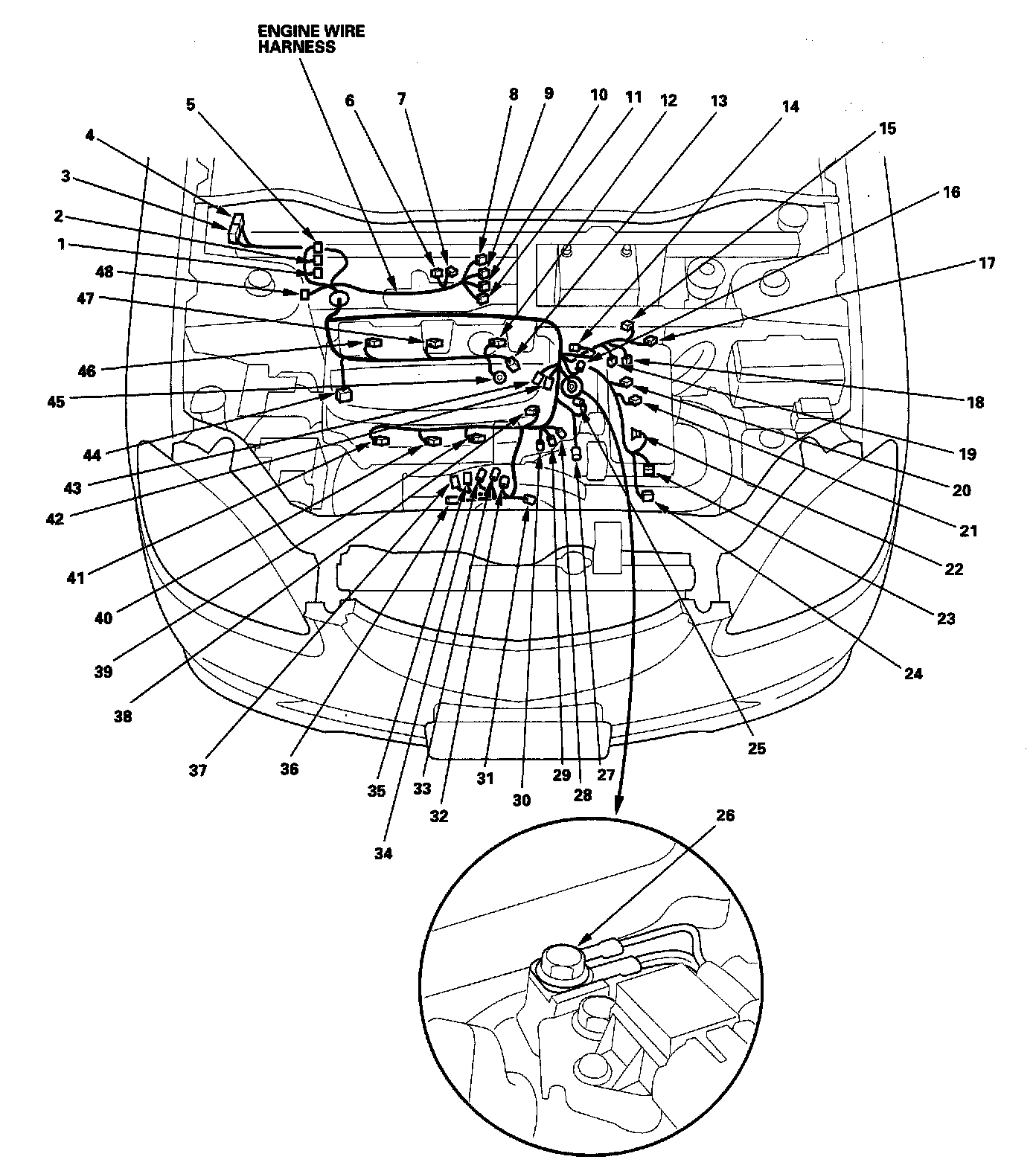 ENGINE WIRE HARNESS

5
6
7
8
9
10
11
12
13
14
15
16
17
4
3
2
1
48
47
46
45
44
43
42
41
40
39
38
37
36
35
34
33
32
31
30
29
28
27
25
24
23
22
21
20
19
18
26