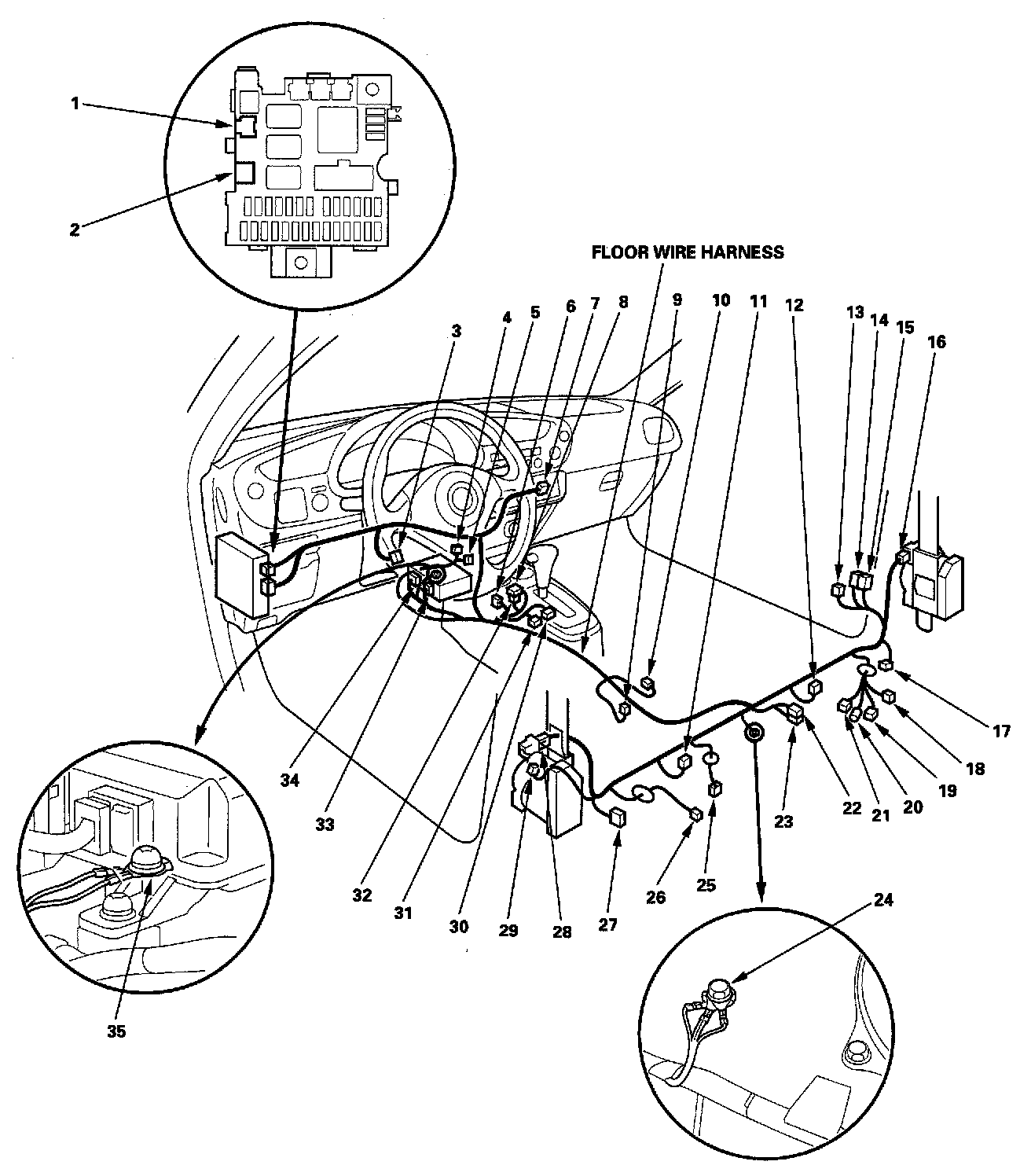 1
2
FLOOR WIRE HARNESS
3
4
5
6
7
8
9
10
11
12
13
14
15
16
17
18
19
20
21
22
23
24
25
26
27
28
29
30
31
32
33
34
35