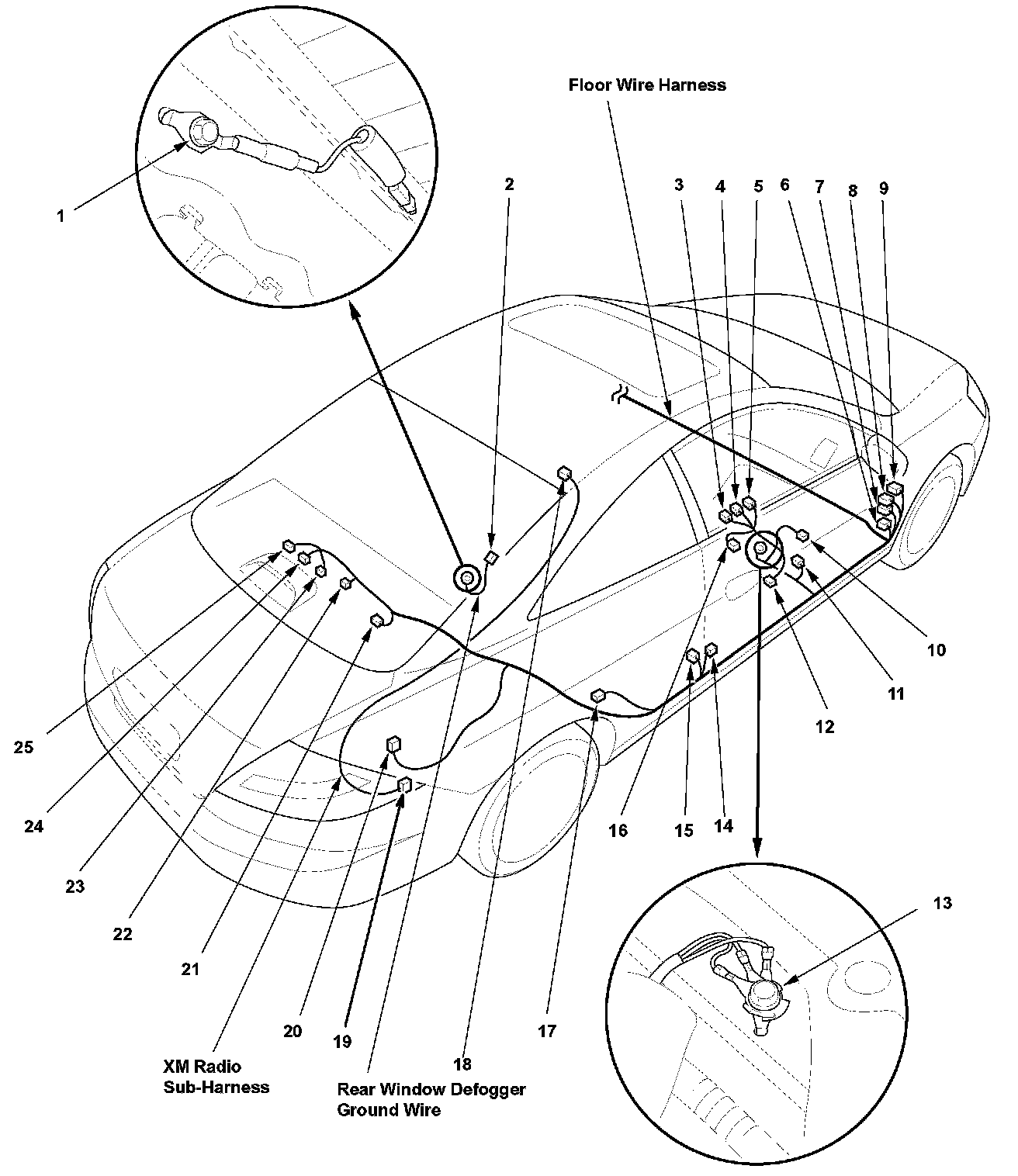 Floor Wire Harness

1

2

3 4 5 6 7 8 9

10

11

12

13

14

15

16

17

18

19

20

21

22

23

24

25

XM Radio Sub-Harness

Rear Window Defogger Ground Wire