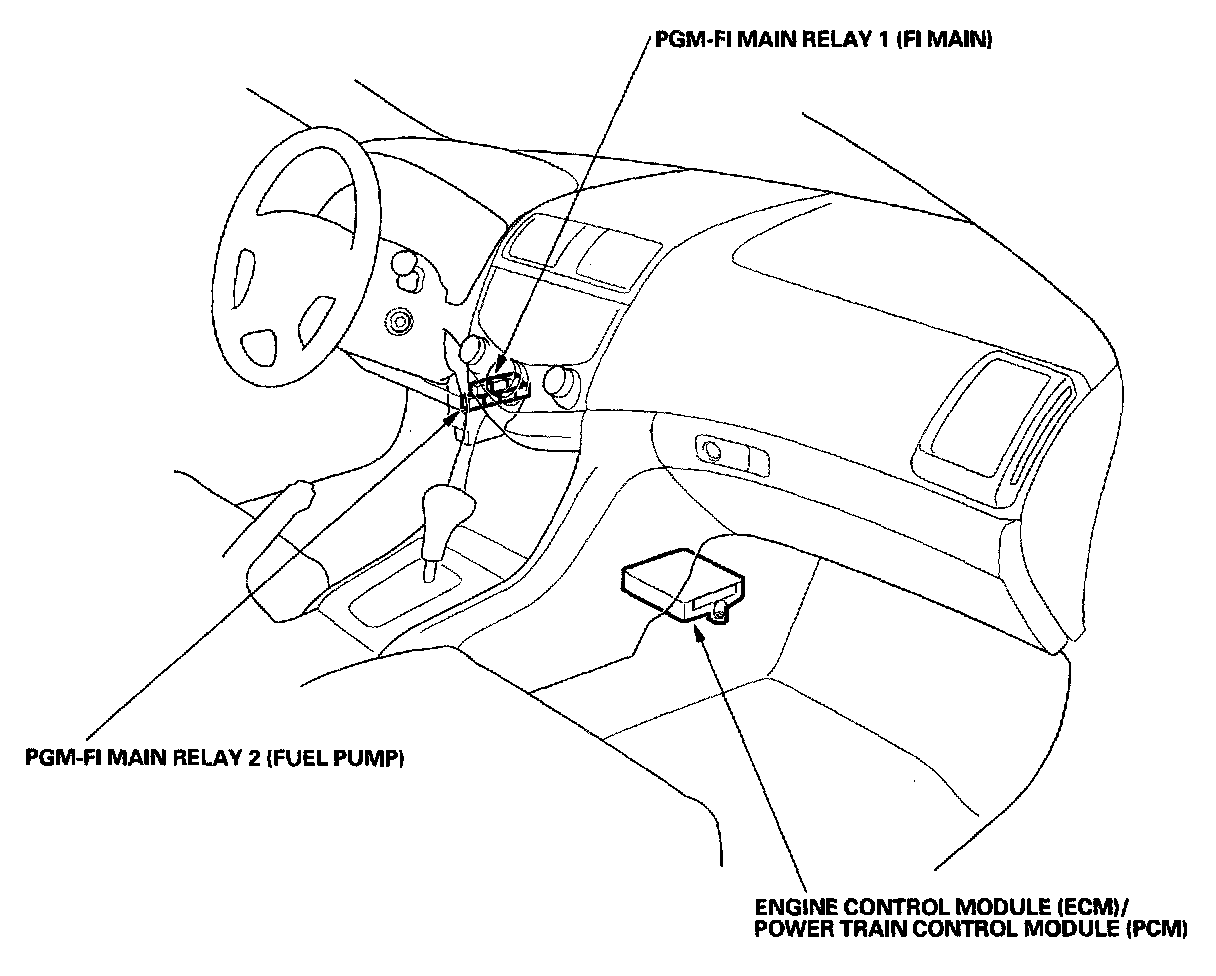 PGM-FI MAIN RELAY 1 (FI MAIN)

PGM-FI MAIN RELAY 2 (FUEL PUMP)

ENGINE CONTROL MODULE (ECM)/
POWER TRAIN CONTROL MODULE (PCM)