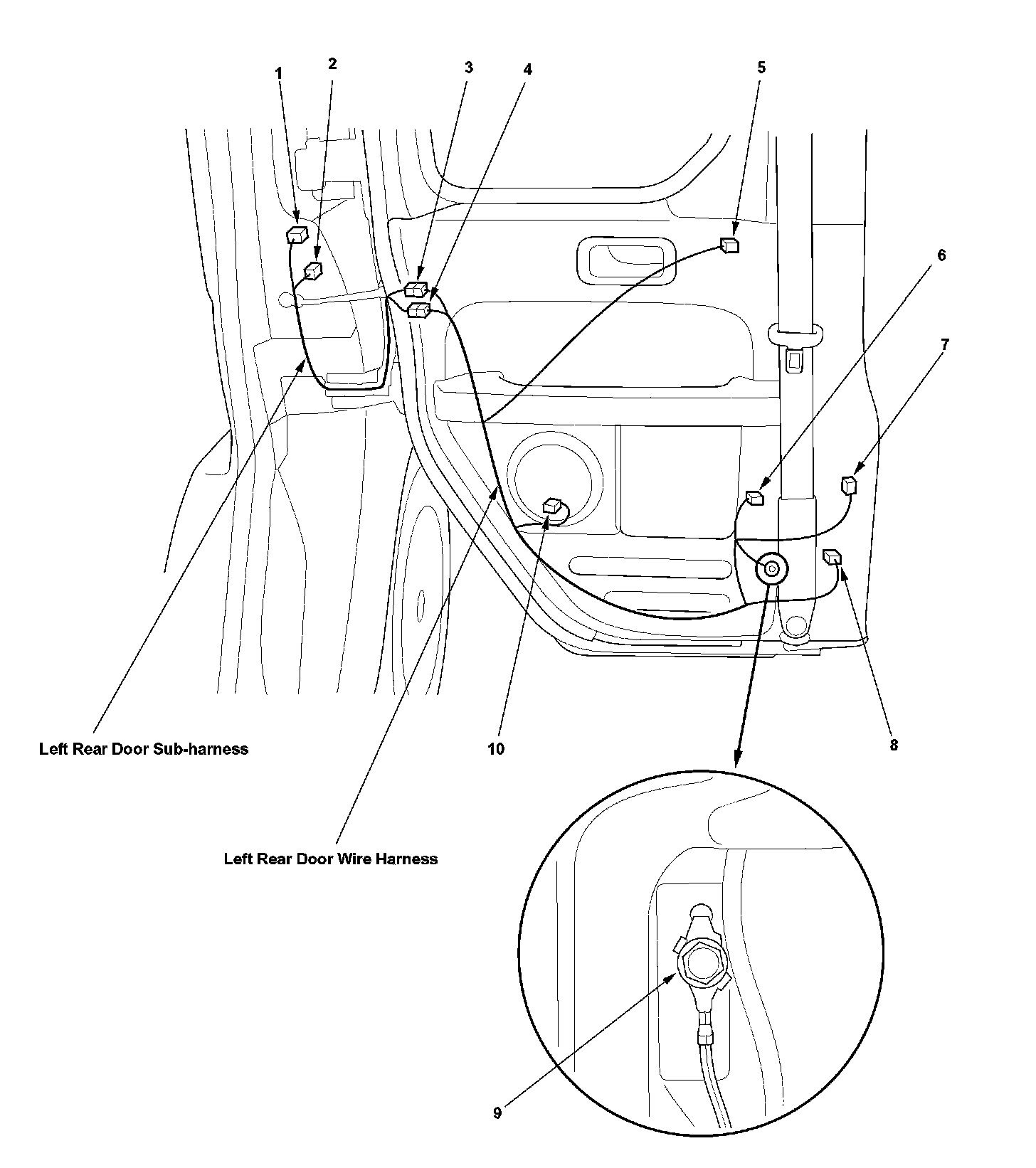 1
2
3
4
5
6
7
Left Rear Door Sub-harness
10
8
Left Rear Door Wire Harness
9