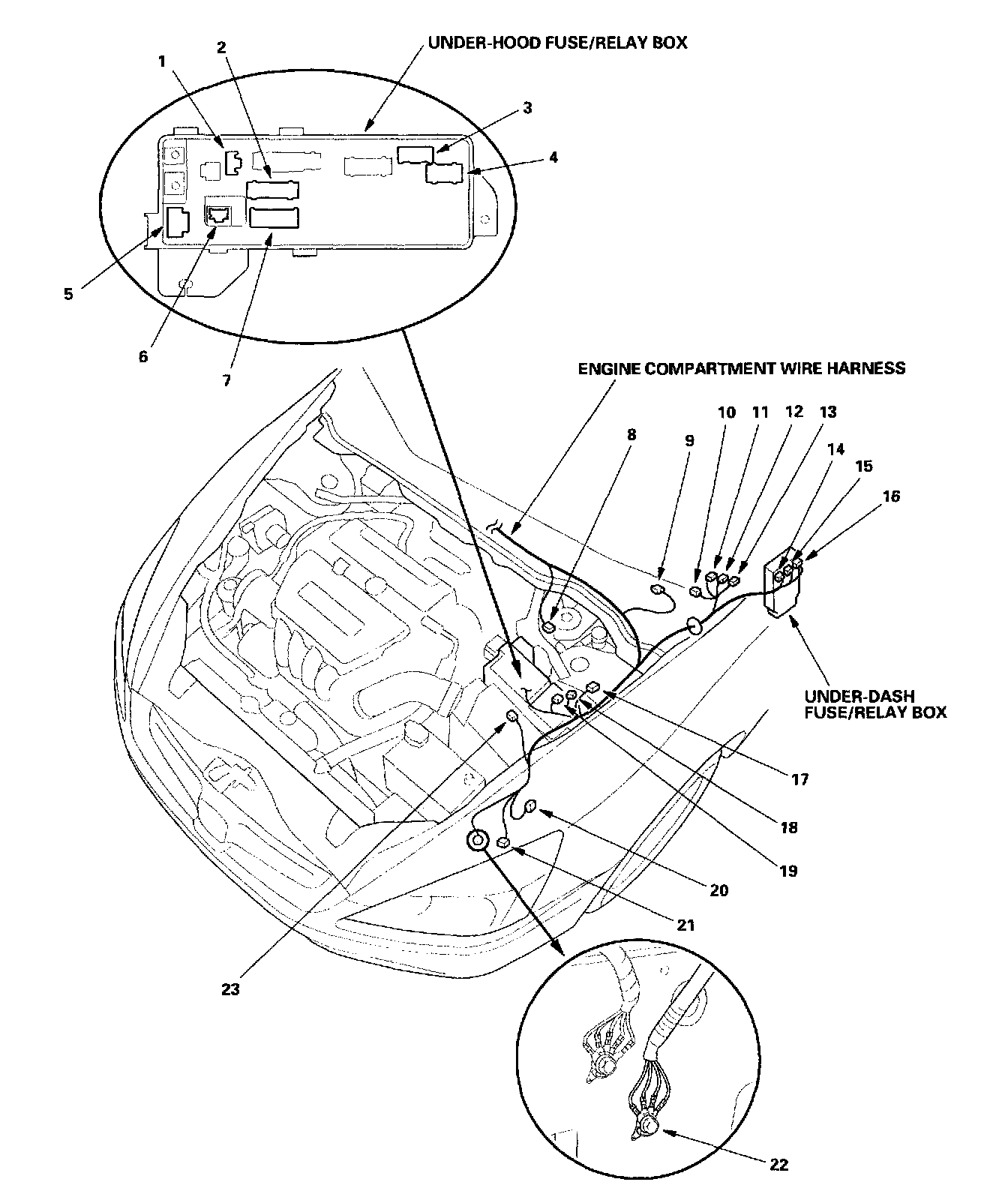 UNDER-HOOD FUSE/RELAY BOX

1
2
3
4
5
6
7

ENGINE COMPARTMENT WIRE HARNESS

8
9
10
11
12
13
14
15
16

UNDER-DASH FUSE/RELAY BOX

17
18
19
20
21
22
23