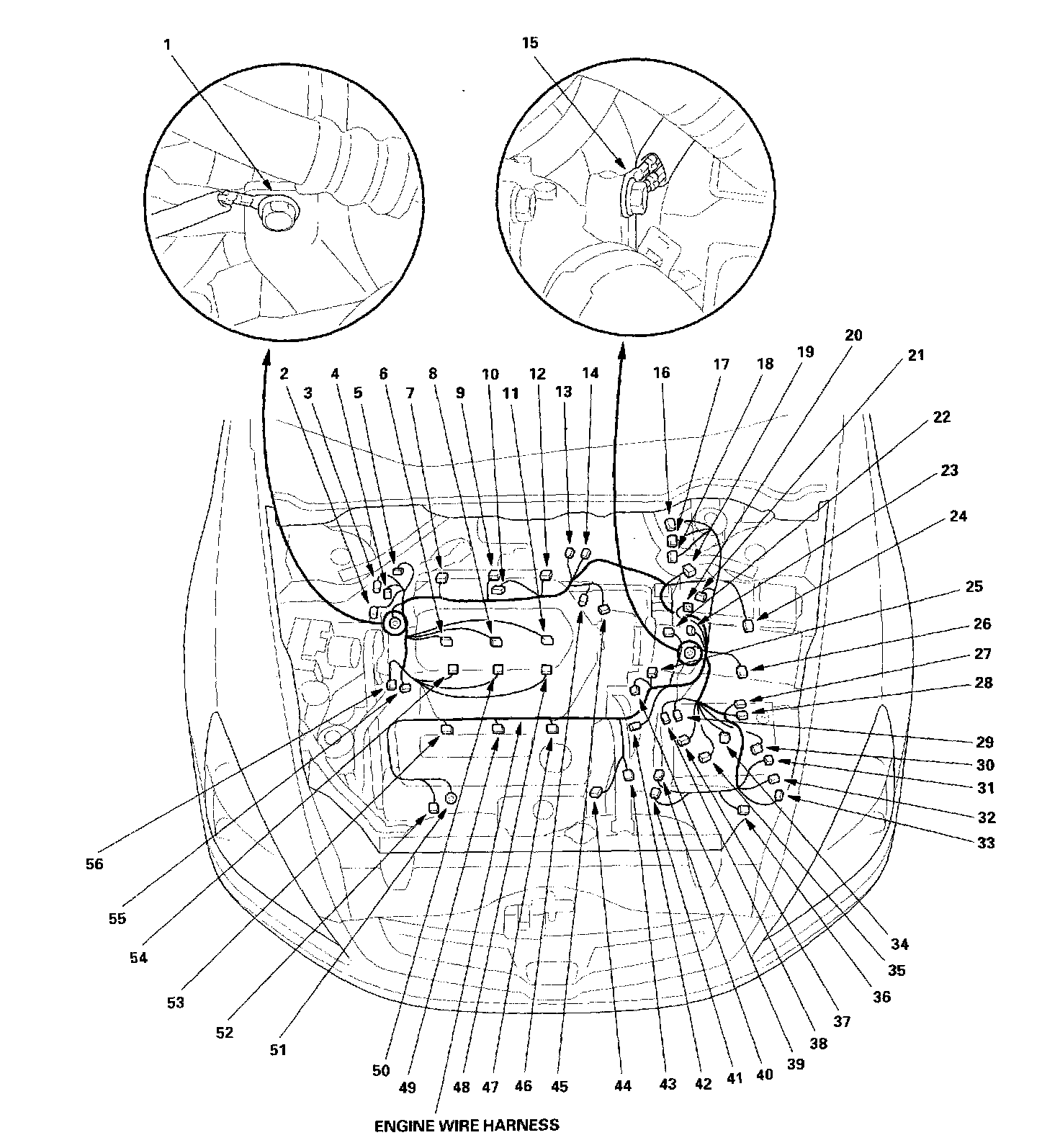 1
15
2 3 4 5 6 7 8 9 10 11 12 13 14
16 17 18 19 20 21 22 23 24 25 26 27 28 29 30 31 32 33
34 35 36 37 38 39 40 41 42 43 44 45 46 47 48 49 50
51 52 53 54 55 56
ENGINE WIRE HARNESS