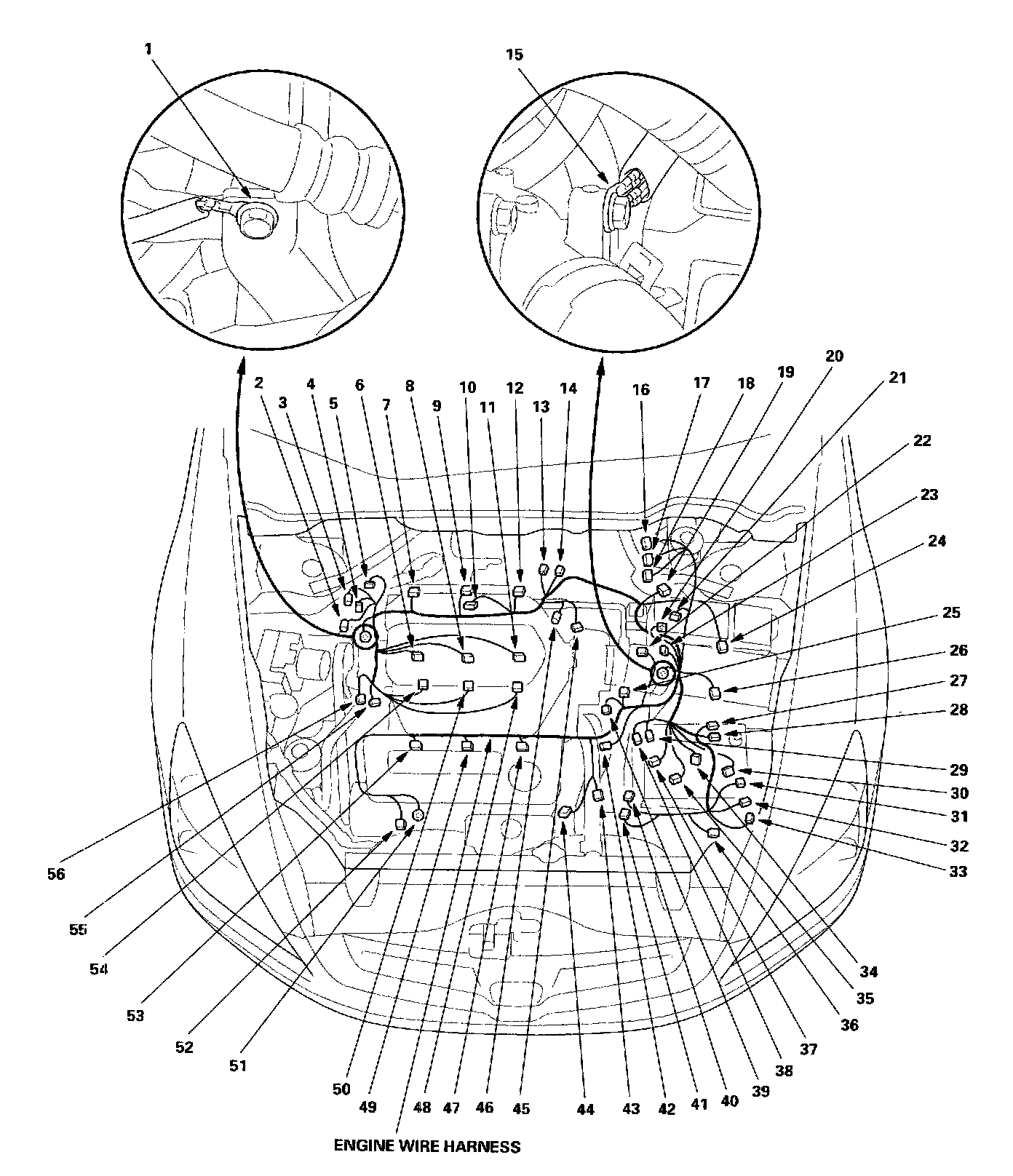 1
15
2
3
4
5
6
7
8
9
10
11
12
13
14
16
17
18
19
20
21
22
23
24
25
26
27
28
29
30
31
32
33
34
35
36
37
38
39
40
41
42
43
44
45
46
47
48
49
50
51
52
53
54
55
56

ENGINE WIRE HARNESS