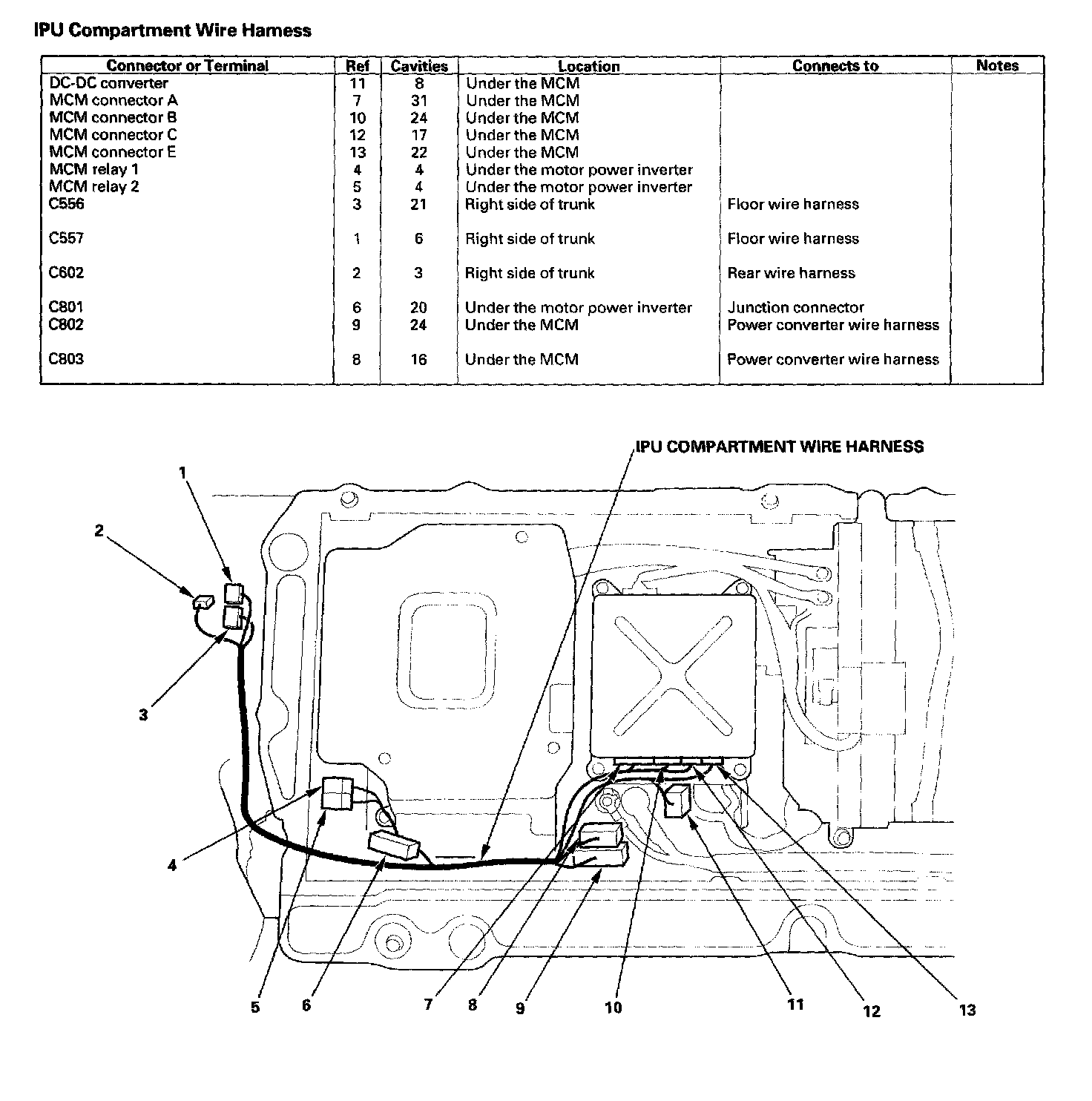 IPU Compartment Wire Harness

| Connector or Terminal | Ref | Cavities | Location | Connects to | Notes |
|---|---|---|---|---|---|
| DC-DC converter | 11 | 8 | Under the MCM | | |
| MCM connector A | 7 | 31 | Under the MCM | | |
| MCM connector B | 10 | 24 | Under the MCM | | |
| MCM connector C | 12 | 17 | Under the MCM | | |
| MCM connector E | 13 | 22 | Under the MCM | | |
| MCM relay 1 | 4 | 4 | Under the motor power inverter | | |
| MCM relay 2 | 5 | 4 | Under the motor power inverter | | |
| C556 | 3 | 21 | Right side of trunk | Floor wire harness | |
| C557 | 1 | 6 | Right side of trunk | Floor wire harness | |
| C602 | 2 | 3 | Right side of trunk | Rear wire harness | |
| C801 | 6 | 20 | Under the motor power inverter | Junction connector | |
| C802 | 9 | 24 | Under the MCM | Power converter wire harness | |
| C803 | 8 | 16 | Under the MCM | Power converter wire harness | |

IPU COMPARTMENT WIRE HARNESS

1
2
3
4
5
6
7
8
9
10
11
12
13