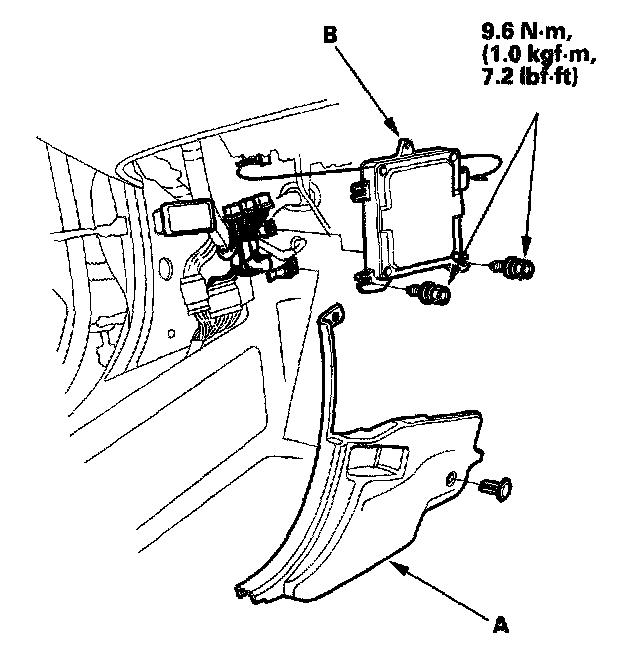 B

9.6 N·m, (1.0 kgf·m, 7.2 lbf·ft)

A