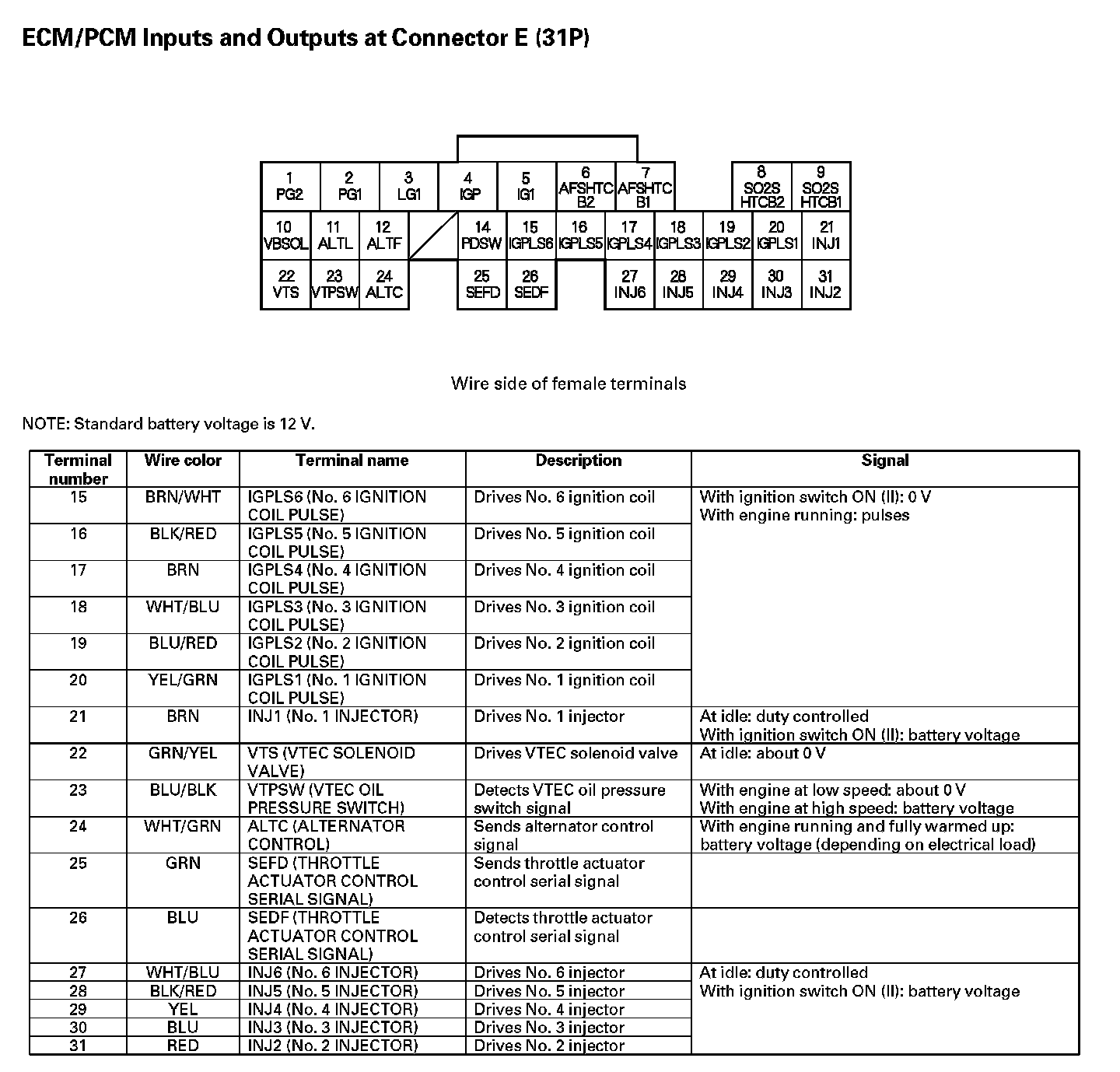 ECM/PCM Inputs and Outputs at Connector E (31P)

1 PG2
2 PG1
3 LG1
4 IGP
5 IG1
6 AFSHTC B2
7 AFSHTC B1
8 SO2S HTCB2
9 SO2S HTCB1
10 VBSOL
11 ALTL
12 ALTF
14 PDSW
15 IGPLS6
16 IGPLS5
17 IGPLS4
18 IGPLS3
19 IGPLS2
20 IGPLS1
21 INJ1
22 VTS
23 VTPSW
24 ALTC
25 SEFD
26 SEDF
27 INJ6
28 INJ5
29 INJ4
30 INJ3
31 INJ2

Wire side of female terminals

NOTE: Standard battery voltage is 12 V.

| Terminal number | Wire color | Terminal name | Description | Signal |
|---|---|---|---|---|
| 15 | BRN/WHT | IGPLS6 (No. 6 IGNITION COIL PULSE) | Drives No. 6 ignition coil | With ignition switch ON (II): 0 V With engine running: pulses |
| 16 | BLK/RED | IGPLS5 (No. 5 IGNITION COIL PULSE) | Drives No. 5 ignition coil | |
| 17 | BRN | IGPLS4 (No. 4 IGNITION COIL PULSE) | Drives No. 4 ignition coil | |
| 18 | WHT/BLU | IGPLS3 (No. 3 IGNITION COIL PULSE) | Drives No. 3 ignition coil | |
| 19 | BLU/RED | IGPLS2 (No. 2 IGNITION COIL PULSE) | Drives No. 2 ignition coil | |
| 20 | YEL/GRN | IGPLS1 (No. 1 IGNITION COIL PULSE) | Drives No. 1 ignition coil | |
| 21 | BRN | INJ1 (No. 1 INJECTOR) | Drives No. 1 injector | At idle: duty controlled With ignition switch ON (II): battery voltage |
| 22 | GRN/YEL | VTS (VTEC SOLENOID VALVE) | Drives VTEC solenoid valve | At idle: about 0 V |
| 23 | BLU/BLK | VTPSW (VTEC OIL PRESSURE SWITCH) | Detects VTEC oil pressure switch signal | With engine at low speed: about 0 V With engine at high speed: battery voltage |
| 24 | WHT/GRN | ALTC (ALTERNATOR CONTROL) | Sends alternator control signal | With engine running and fully warmed up: battery voltage (depending on electrical load) |
| 25 | GRN | SEFD (THROTTLE ACTUATOR CONTROL SERIAL SIGNAL) | Sends throttle actuator control serial signal | |
| 26 | BLU | SEDF (THROTTLE ACTUATOR CONTROL SERIAL SIGNAL) | Detects throttle actuator control serial signal | |
| 27 | WHT/BLU | INJ6 (No. 6 INJECTOR) | Drives No. 6 injector | At idle: duty controlled With ignition switch ON (II): battery voltage |
| 28 | BLK/RED | INJ5 (No. 5 INJECTOR) | Drives No. 5 injector | |
| 29 | YEL | INJ4 (No. 4 INJECTOR) | Drives No. 4 injector | |
| 30 | BLU | INJ3 (No. 3 INJECTOR) | Drives No. 3 injector | |
| 31 | RED | INJ2 (No. 2 INJECTOR) | Drives No. 2 injector | |