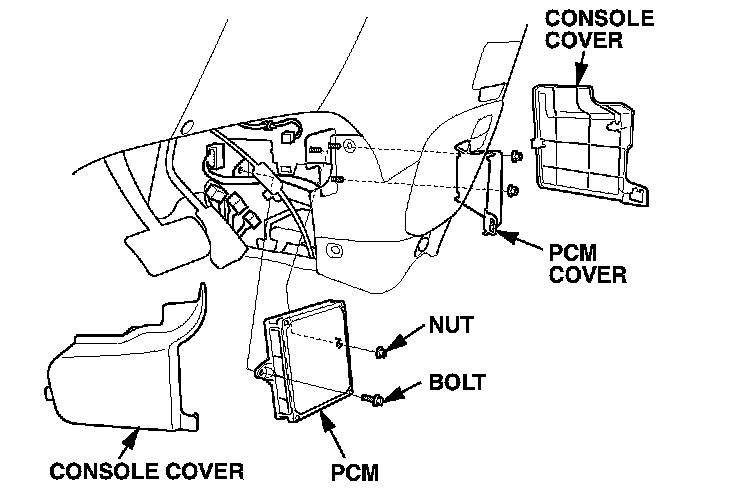 CONSOLE COVER

PCM COVER

NUT

BOLT

CONSOLE COVER

PCM