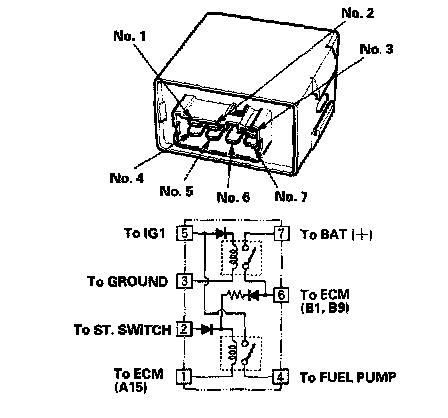 No. 1
No. 2
No. 3
No. 4
No. 5
No. 6
No. 7

To IG1 5
7 To BAT (+)
To GROUND 3
6 To ECM (B1, B9)
To ST. SWITCH 2
To ECM (A15) 1
4 To FUEL PUMP