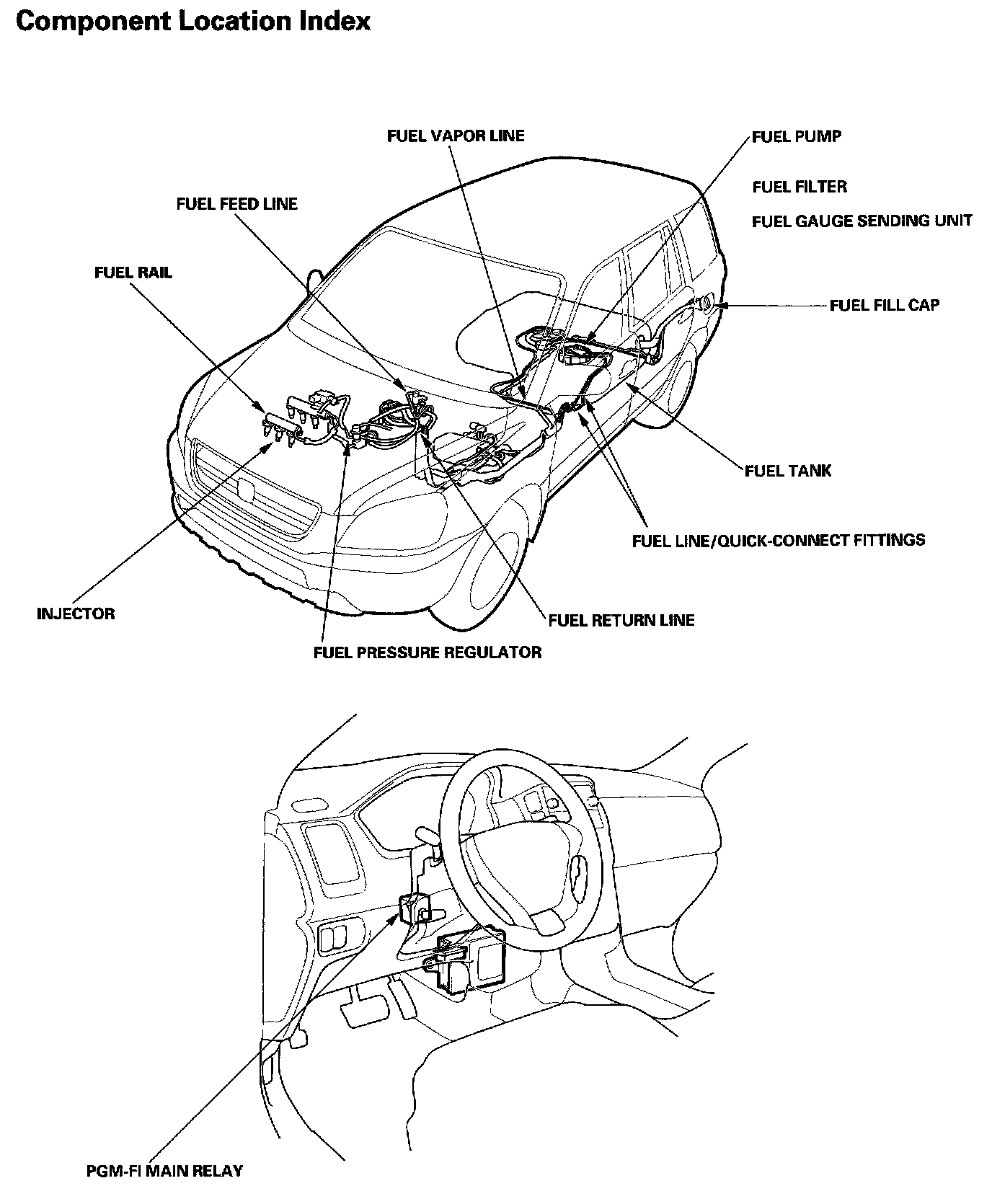 Component Location Index

FUEL VAPOR LINE

FUEL PUMP

FUEL FILTER

FUEL GAUGE SENDING UNIT

FUEL FEED LINE

FUEL RAIL

FUEL FILL CAP

FUEL TANK

FUEL LINE/QUICK-CONNECT FITTINGS

INJECTOR

FUEL RETURN LINE

FUEL PRESSURE REGULATOR

PGM-FI MAIN RELAY