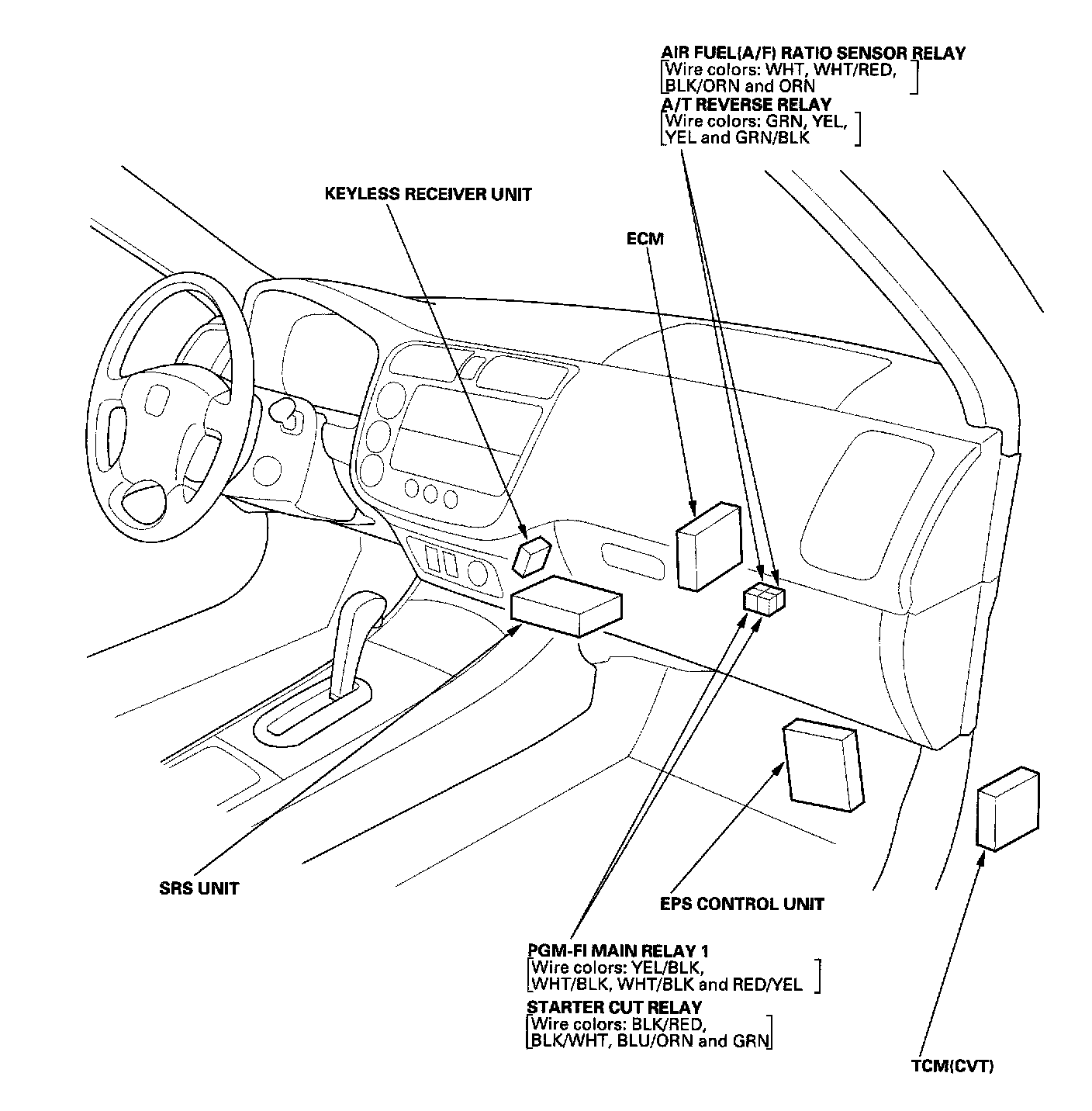 AIR FUEL(A/F) RATIO SENSOR RELAY
[Wire colors: WHT, WHT/RED, BLK/ORN and ORN]
A/T REVERSE RELAY
[Wire colors: GRN, YEL, YEL and GRN/BLK]

KEYLESS RECEIVER UNIT

ECM

SRS UNIT

EPS CONTROL UNIT

PGM-FI MAIN RELAY 1
[Wire colors: YEL/BLK, WHT/BLK, WHT/BLK and RED/YEL]
STARTER CUT RELAY
[Wire colors: BLK/RED, BLK/WHT, BLU/ORN and GRN]

TCM(CVT)