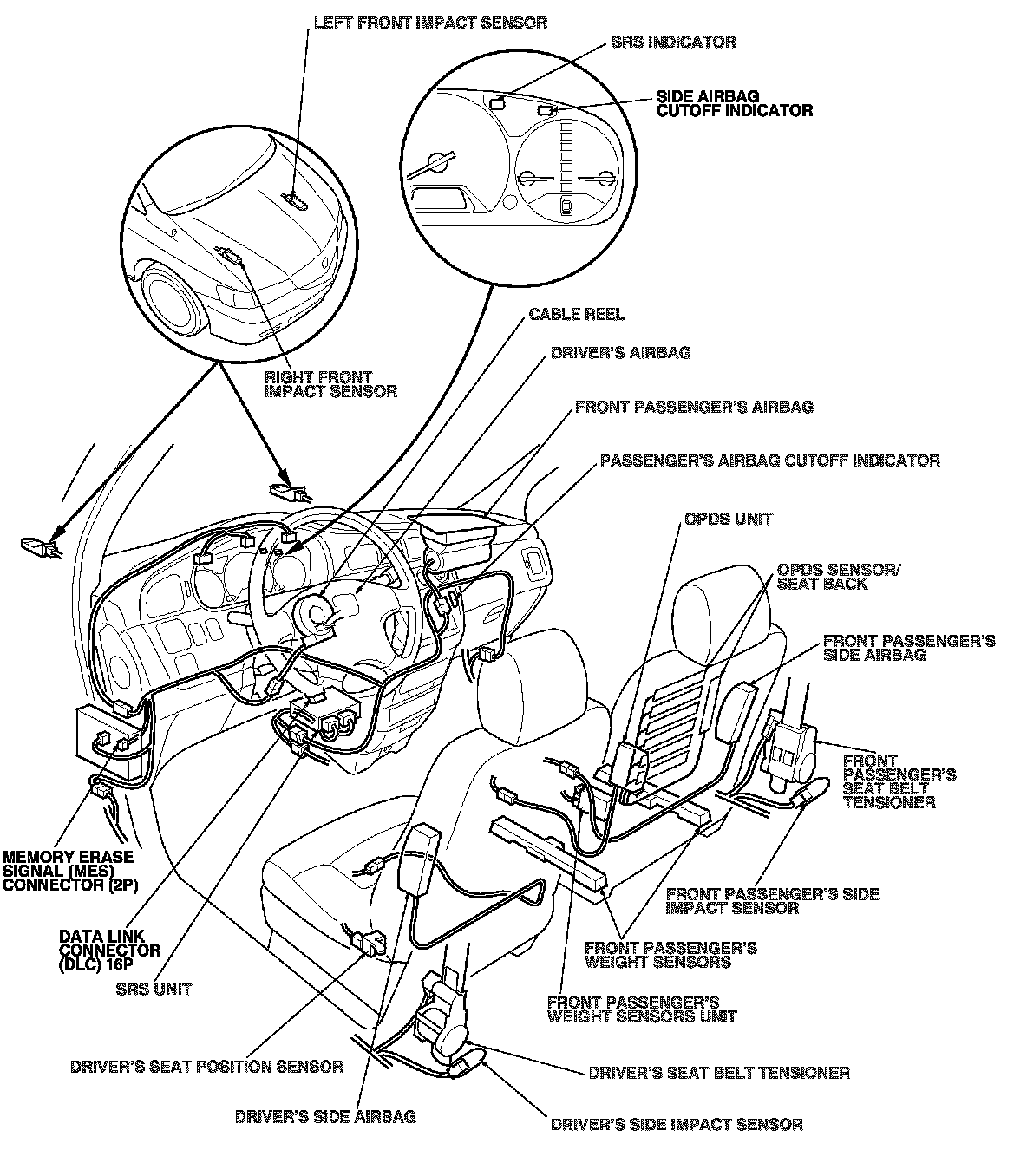 LEFT FRONT IMPACT SENSOR

SRS INDICATOR

SIDE AIRBAG CUTOFF INDICATOR

RIGHT FRONT IMPACT SENSOR

CABLE REEL

DRIVER'S AIRBAG

FRONT PASSENGER'S AIRBAG

PASSENGER'S AIRBAG CUTOFF INDICATOR

OPDS UNIT

OPDS SENSOR/ SEAT BACK

FRONT PASSENGER'S SIDE AIRBAG

FRONT PASSENGER'S SEAT BELT TENSIONER

MEMORY ERASE SIGNAL (MES) CONNECTOR (2P)

DATA LINK CONNECTOR (DLC) 16P

SRS UNIT

FRONT PASSENGER'S SIDE IMPACT SENSOR

FRONT PASSENGER'S WEIGHT SENSORS

FRONT PASSENGER'S WEIGHT SENSORS UNIT

DRIVER'S SEAT POSITION SENSOR

DRIVER'S SEAT BELT TENSIONER

DRIVER'S SIDE AIRBAG

DRIVER'S SIDE IMPACT SENSOR