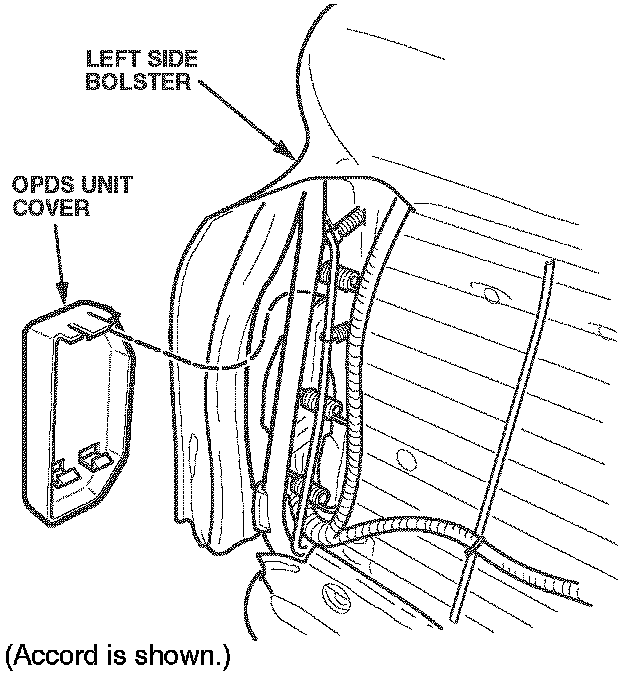 LEFT SIDE BOLSTER

OPDS UNIT COVER

(Accord is shown.)