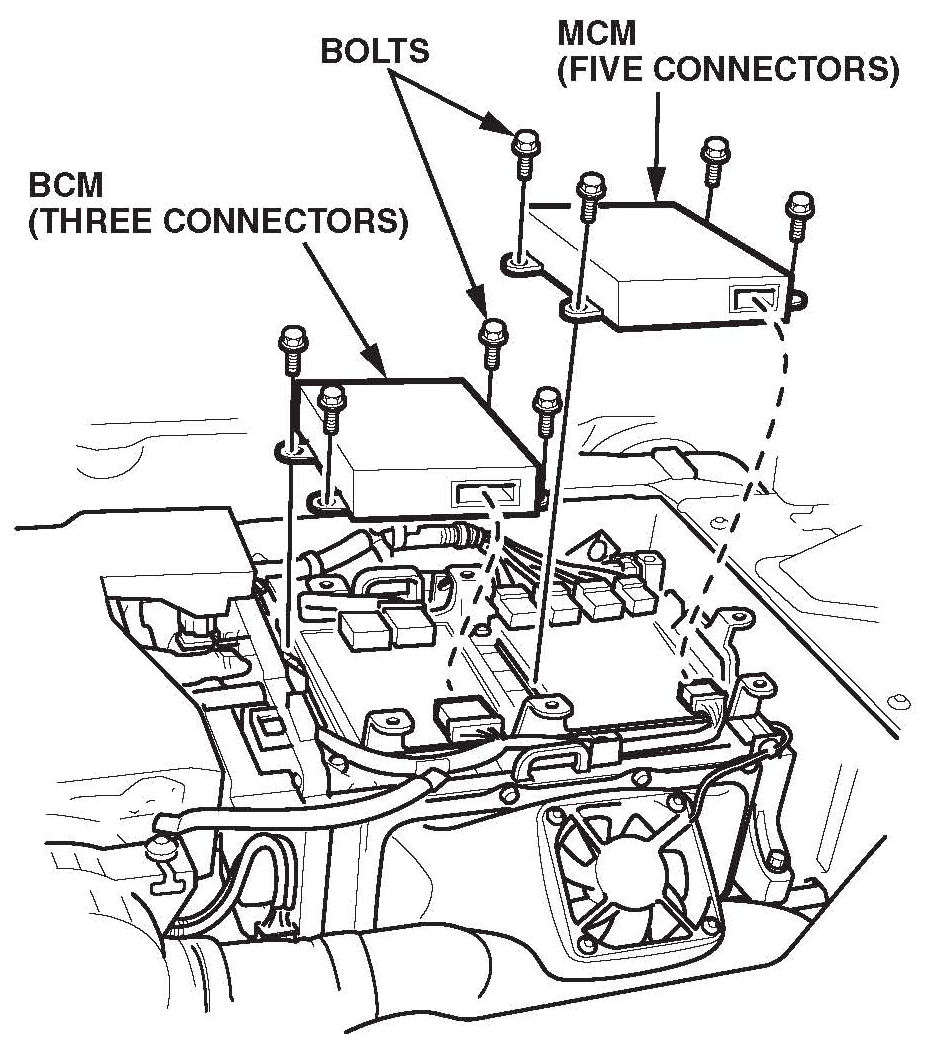 BOLTS

MCM
(FIVE CONNECTORS)

BCM
(THREE CONNECTORS)