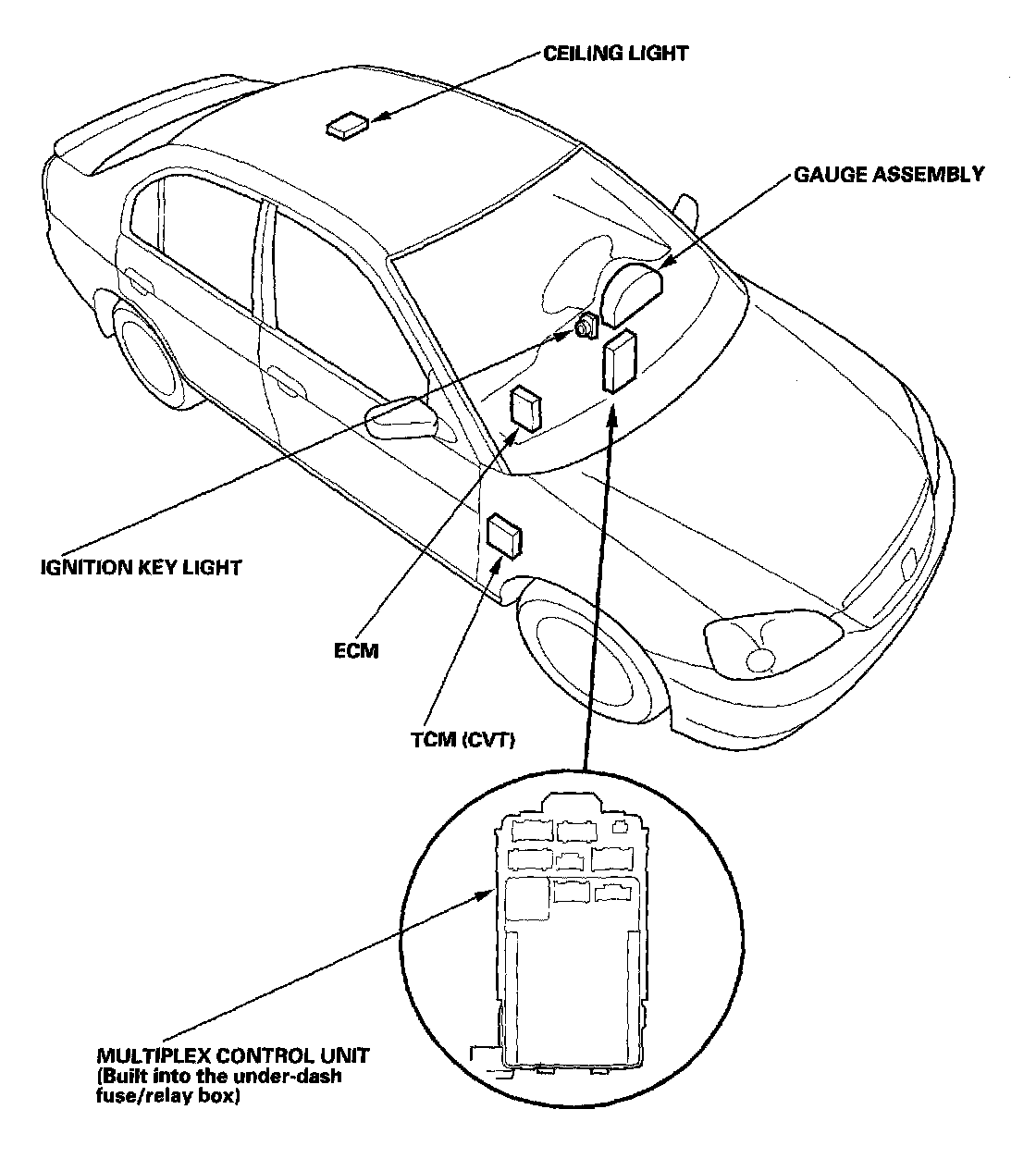 CEILING LIGHT

GAUGE ASSEMBLY

IGNITION KEY LIGHT

ECM

TCM (CVT)

MULTIPLEX CONTROL UNIT
(Built into the under-dash fuse/relay box)