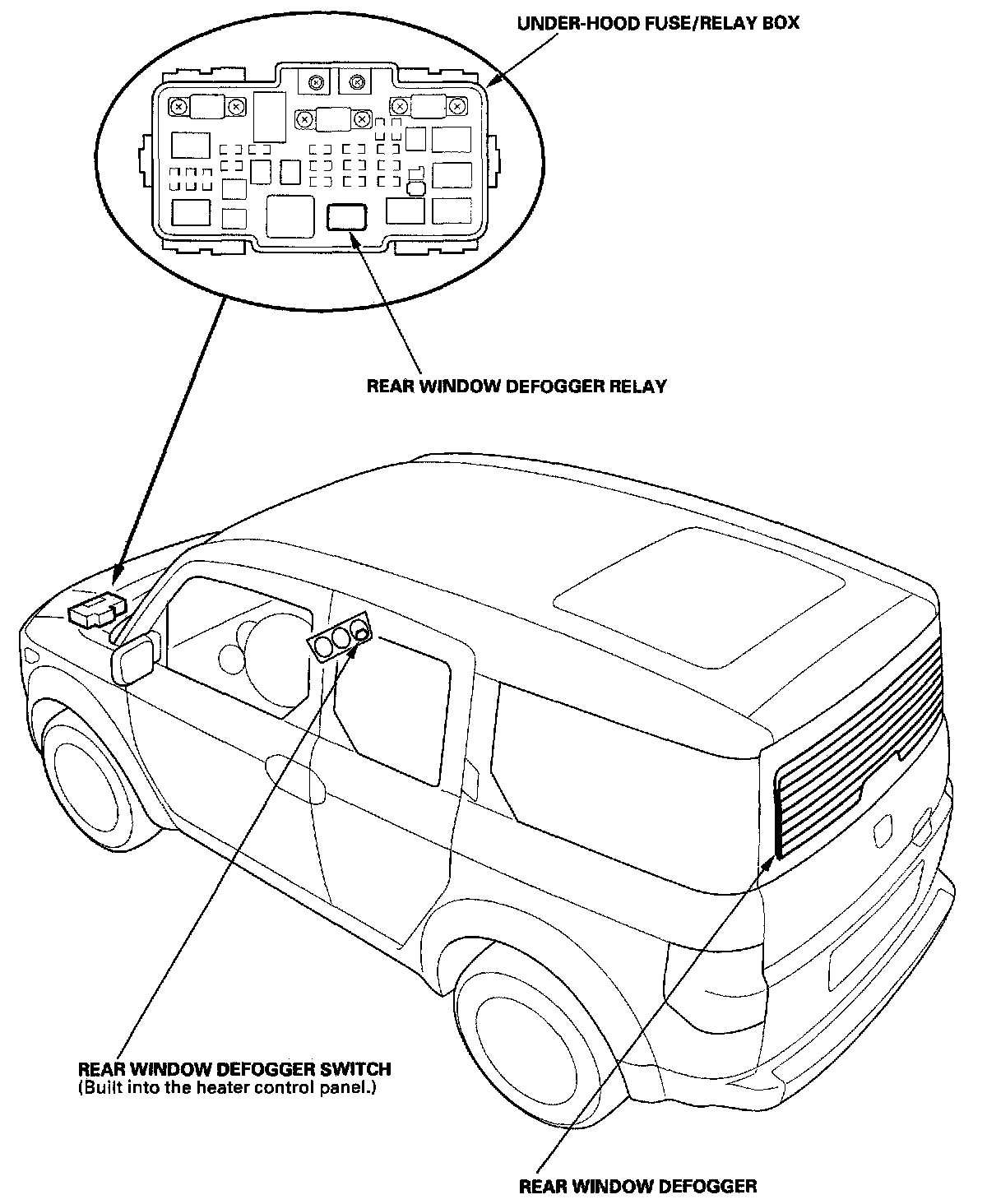 UNDER-HOOD FUSE/RELAY BOX

REAR WINDOW DEFOGGER RELAY

REAR WINDOW DEFOGGER SWITCH
(Built into the heater control panel.)

REAR WINDOW DEFOGGER