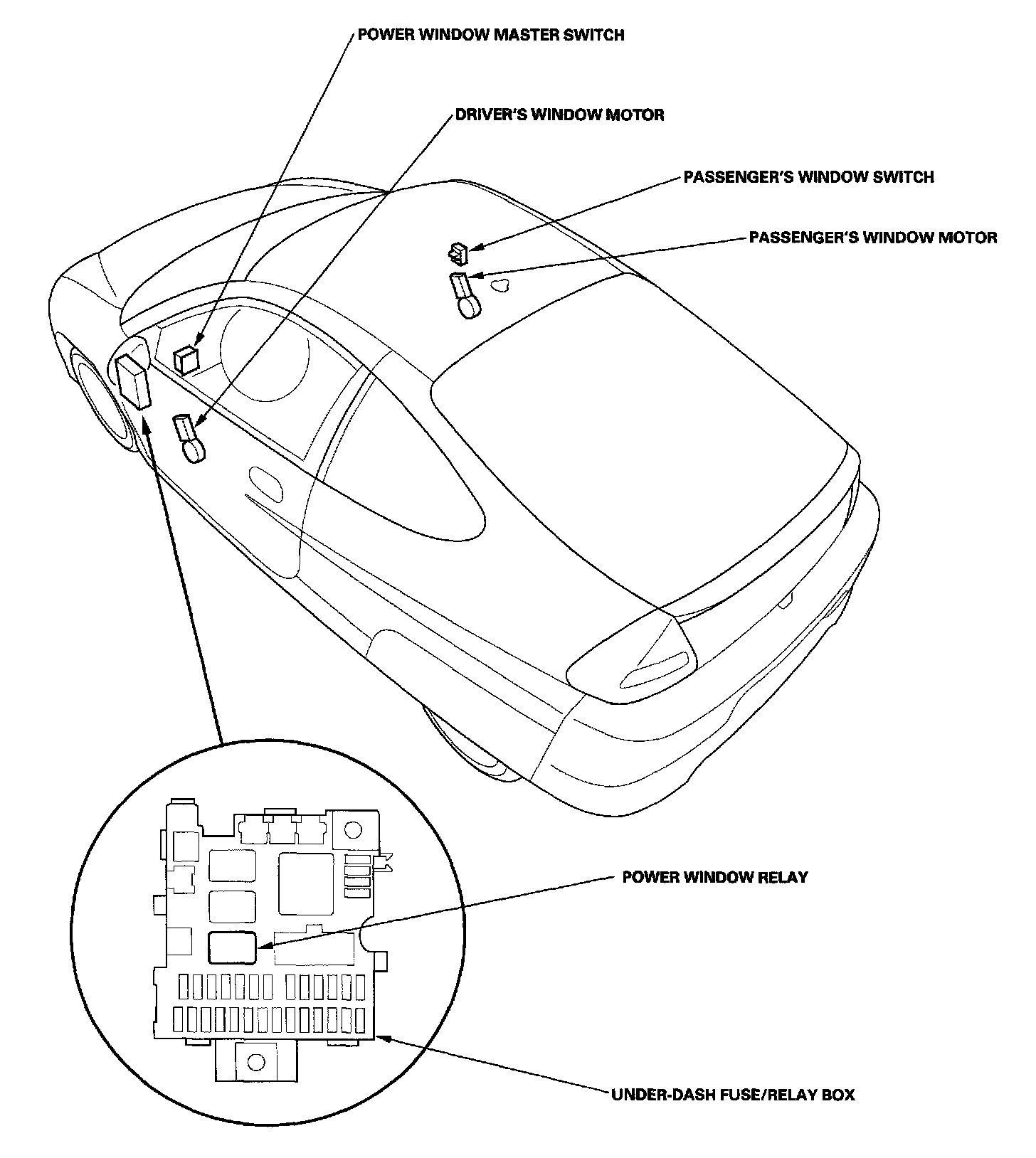 POWER WINDOW MASTER SWITCH

DRIVER'S WINDOW MOTOR

PASSENGER'S WINDOW SWITCH

PASSENGER'S WINDOW MOTOR

POWER WINDOW RELAY

UNDER-DASH FUSE/RELAY BOX