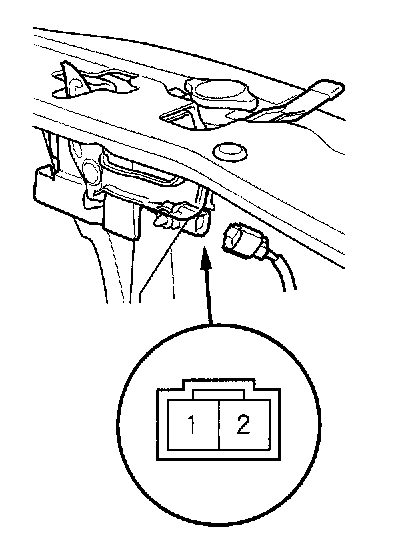 1
2