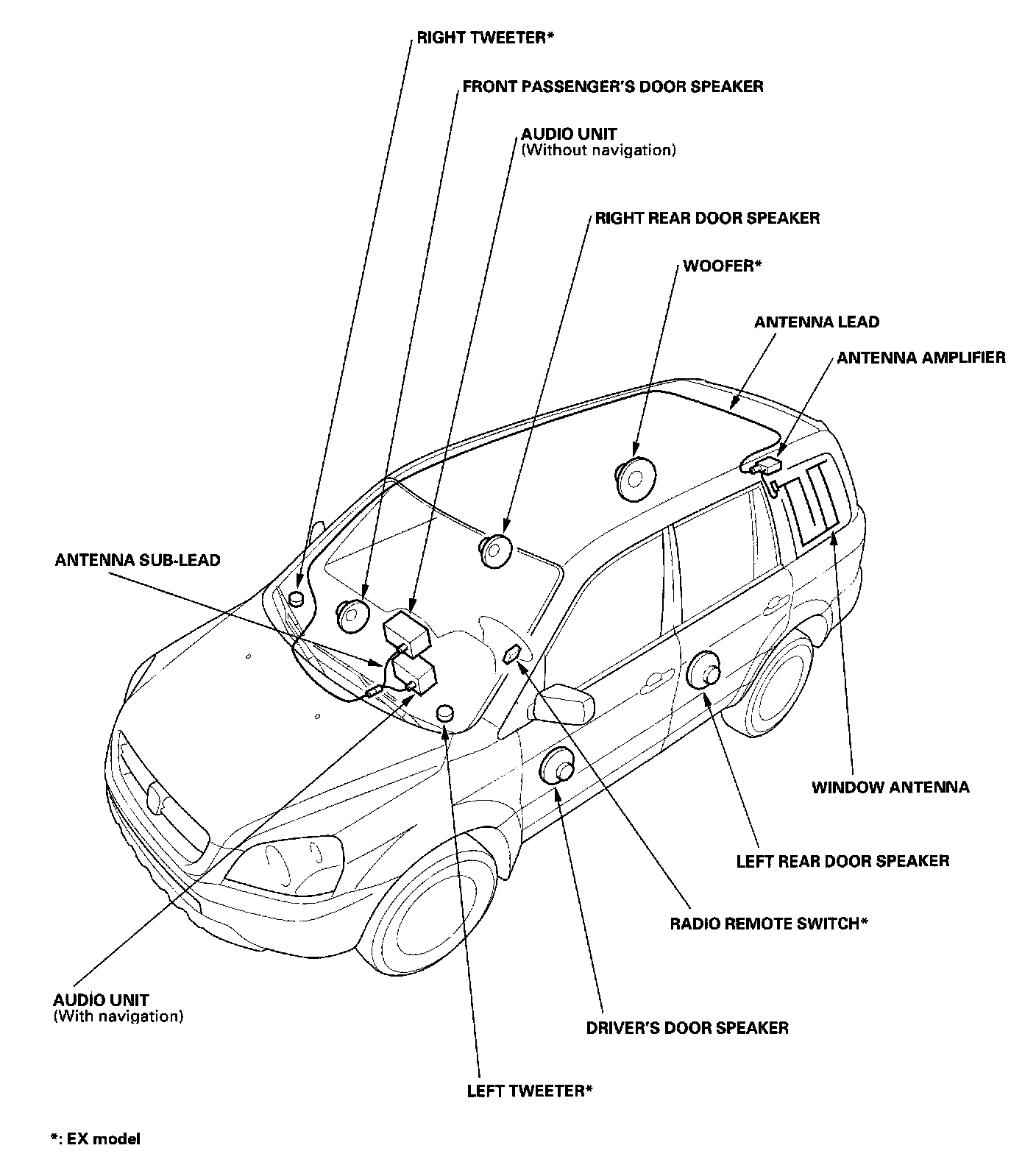 RIGHT TWEETER*

FRONT PASSENGER'S DOOR SPEAKER

AUDIO UNIT
(Without navigation)

RIGHT REAR DOOR SPEAKER

WOOFER*

ANTENNA LEAD

ANTENNA AMPLIFIER

ANTENNA SUB-LEAD

WINDOW ANTENNA

LEFT REAR DOOR SPEAKER

RADIO REMOTE SWITCH*

AUDIO UNIT
(With navigation)

DRIVER'S DOOR SPEAKER

LEFT TWEETER*

*: EX model