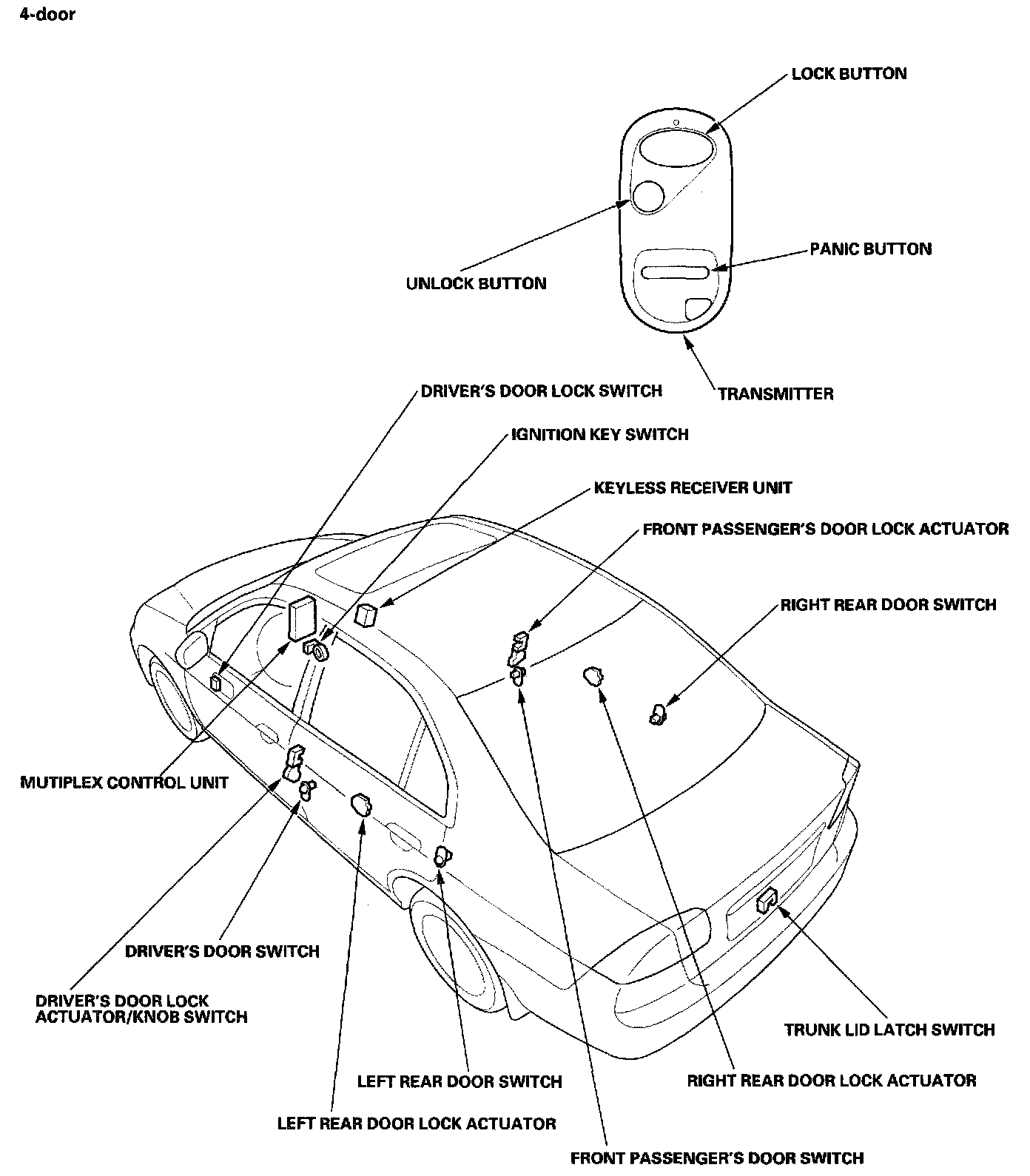 4-door

LOCK BUTTON

PANIC BUTTON

UNLOCK BUTTON

TRANSMITTER

DRIVER'S DOOR LOCK SWITCH

IGNITION KEY SWITCH

KEYLESS RECEIVER UNIT

FRONT PASSENGER'S DOOR LOCK ACTUATOR

RIGHT REAR DOOR SWITCH

MUTIPLEX CONTROL UNIT

DRIVER'S DOOR SWITCH

DRIVER'S DOOR LOCK ACTUATOR/KNOB SWITCH

TRUNK LID LATCH SWITCH

LEFT REAR DOOR SWITCH

RIGHT REAR DOOR LOCK ACTUATOR

LEFT REAR DOOR LOCK ACTUATOR

FRONT PASSENGER'S DOOR SWITCH