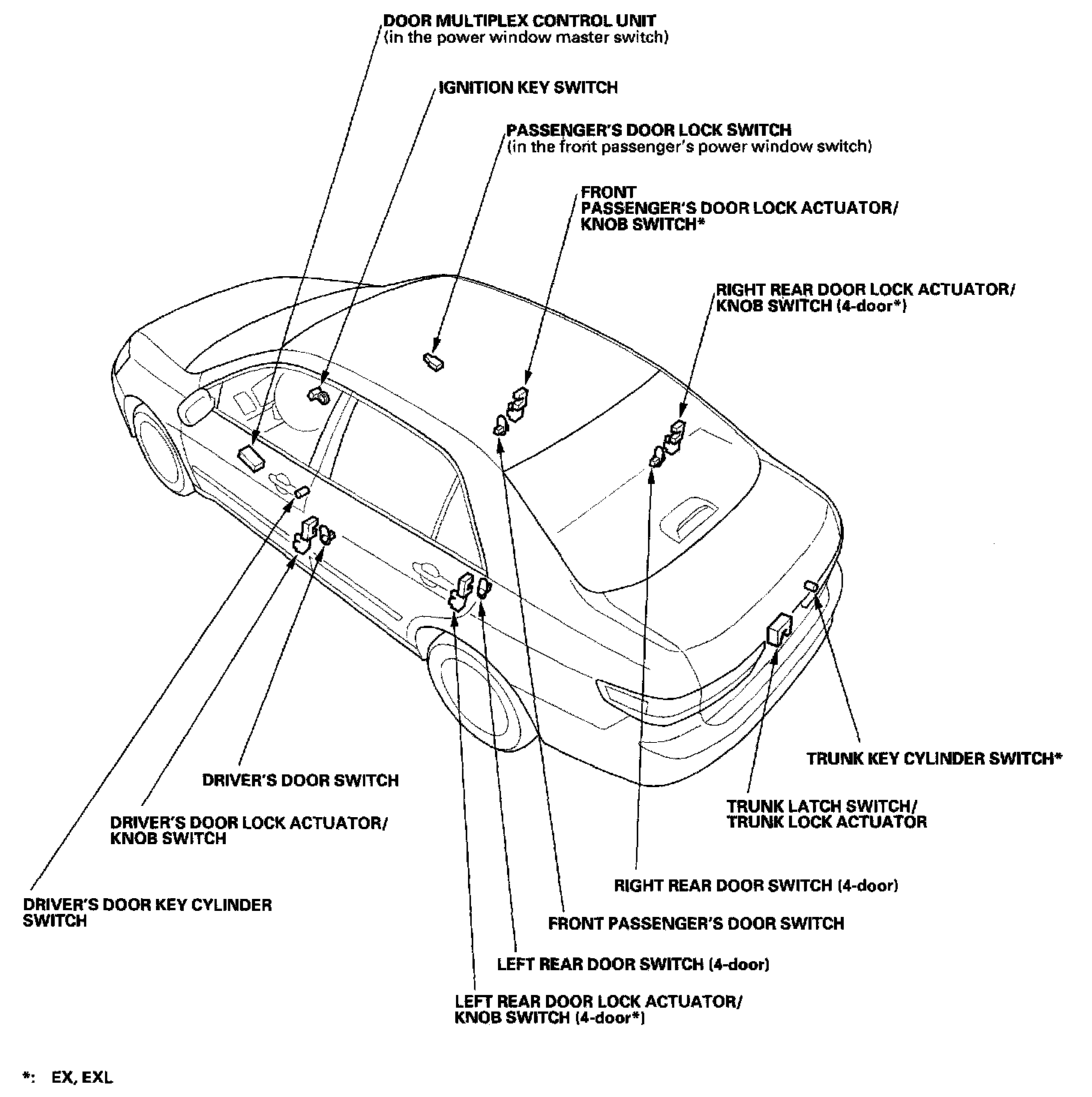 DOOR MULTIPLEX CONTROL UNIT
(in the power window master switch)

IGNITION KEY SWITCH

PASSENGER'S DOOR LOCK SWITCH
(in the front passenger's power window switch)

FRONT
PASSENGER'S DOOR LOCK ACTUATOR/
KNOB SWITCH*

RIGHT REAR DOOR LOCK ACTUATOR/
KNOB SWITCH (4-door*)

TRUNK KEY CYLINDER SWITCH*

DRIVER'S DOOR SWITCH

TRUNK LATCH SWITCH/
TRUNK LOCK ACTUATOR

DRIVER'S DOOR LOCK ACTUATOR/
KNOB SWITCH

RIGHT REAR DOOR SWITCH (4-door)

DRIVER'S DOOR KEY CYLINDER
SWITCH

FRONT PASSENGER'S DOOR SWITCH

LEFT REAR DOOR SWITCH (4-door)

LEFT REAR DOOR LOCK ACTUATOR/
KNOB SWITCH (4-door*)

*: EX, EXL