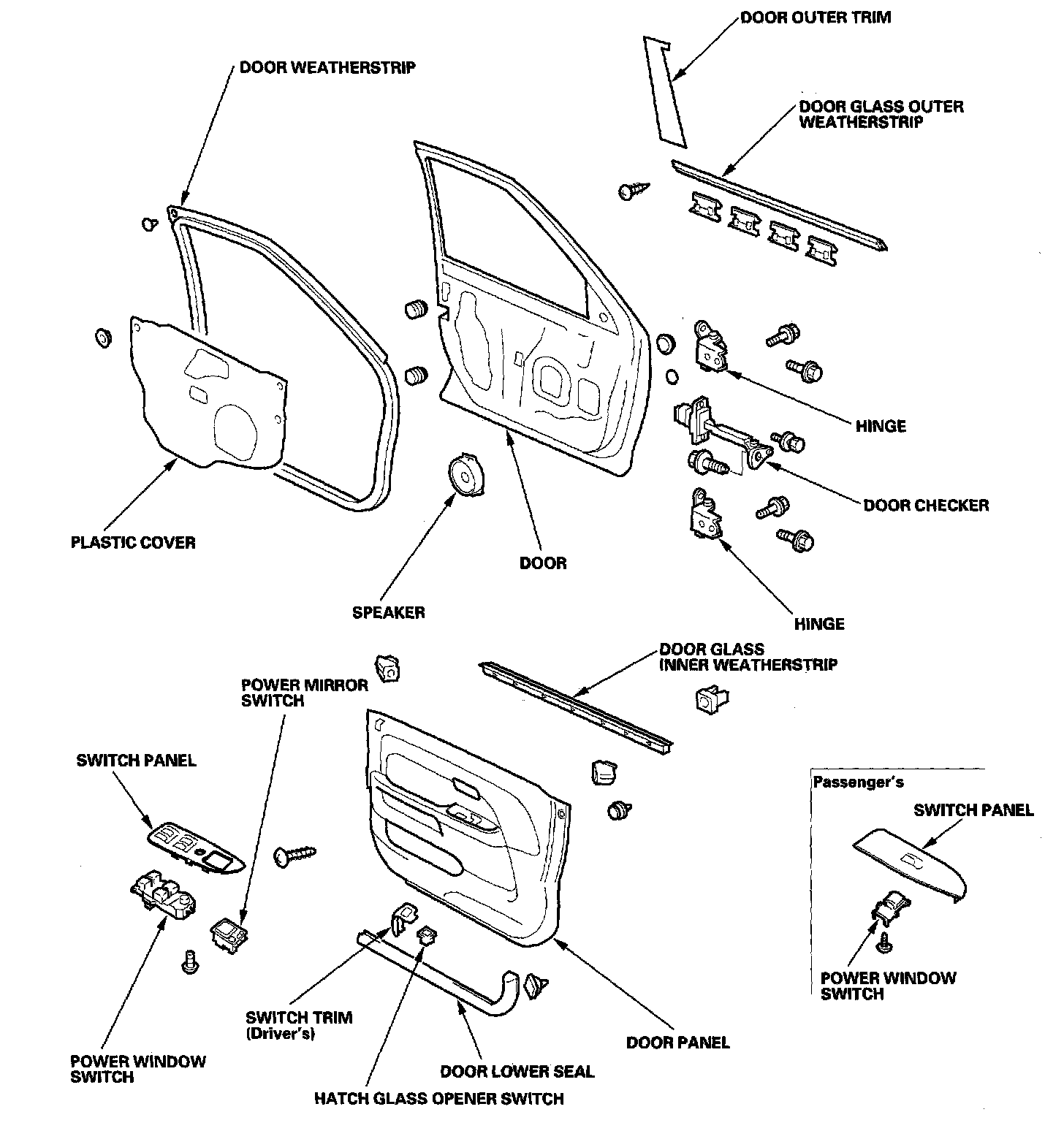 DOOR OUTER TRIM

DOOR WEATHERSTRIP

DOOR GLASS OUTER WEATHERSTRIP

HINGE

DOOR CHECKER

PLASTIC COVER

DOOR

SPEAKER

HINGE

DOOR GLASS INNER WEATHERSTRIP

POWER MIRROR SWITCH

SWITCH PANEL

Passenger's

SWITCH PANEL

POWER WINDOW SWITCH

SWITCH TRIM (Driver's)

DOOR PANEL

POWER WINDOW SWITCH

DOOR LOWER SEAL

HATCH GLASS OPENER SWITCH