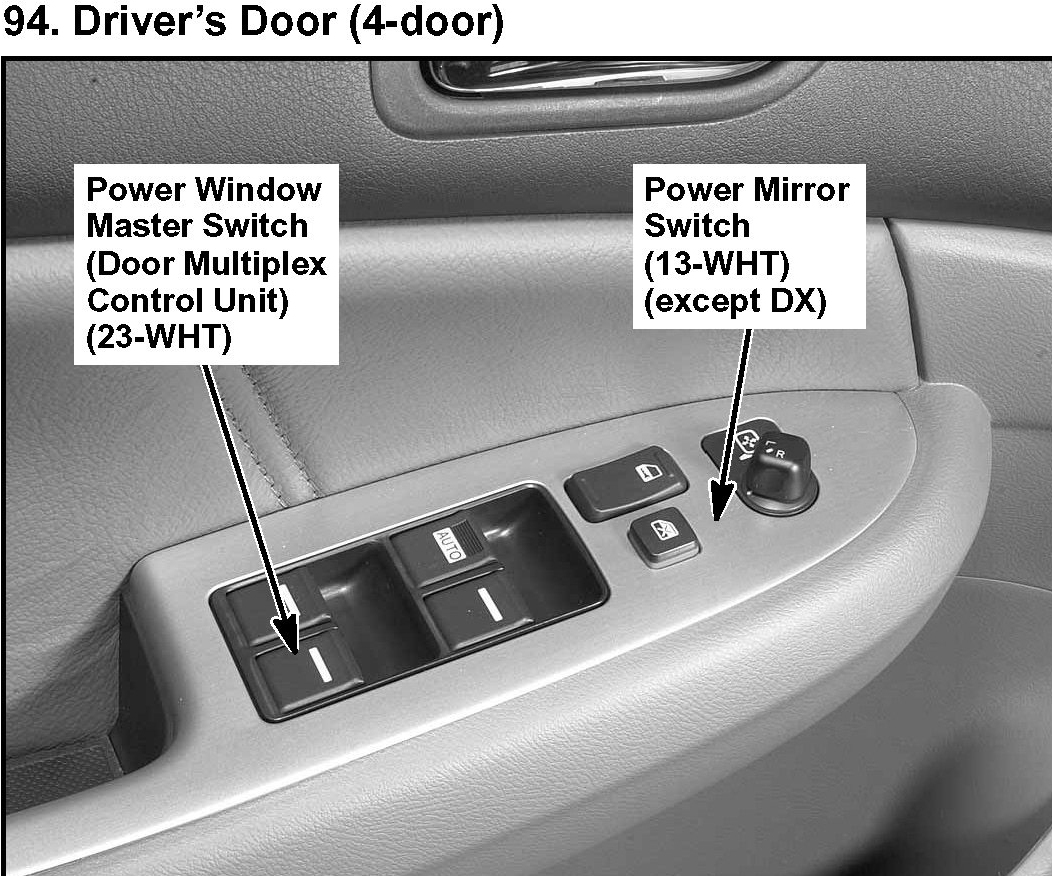 94. Driver's Door (4-door)

Power Window Master Switch (Door Multiplex Control Unit) (23-WHT)

Power Mirror Switch (13-WHT) (except DX)

AUTO

L R