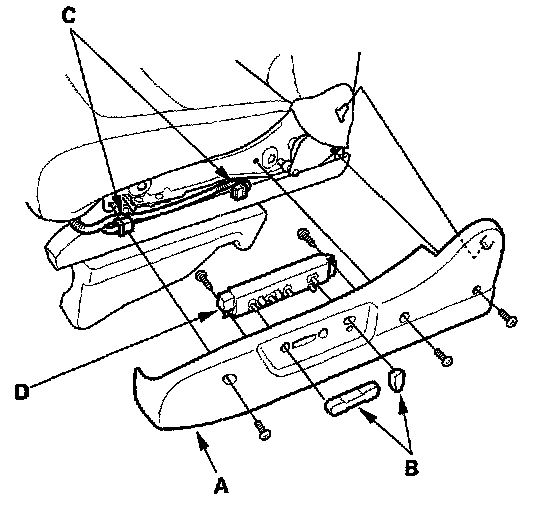 C

D

A

B