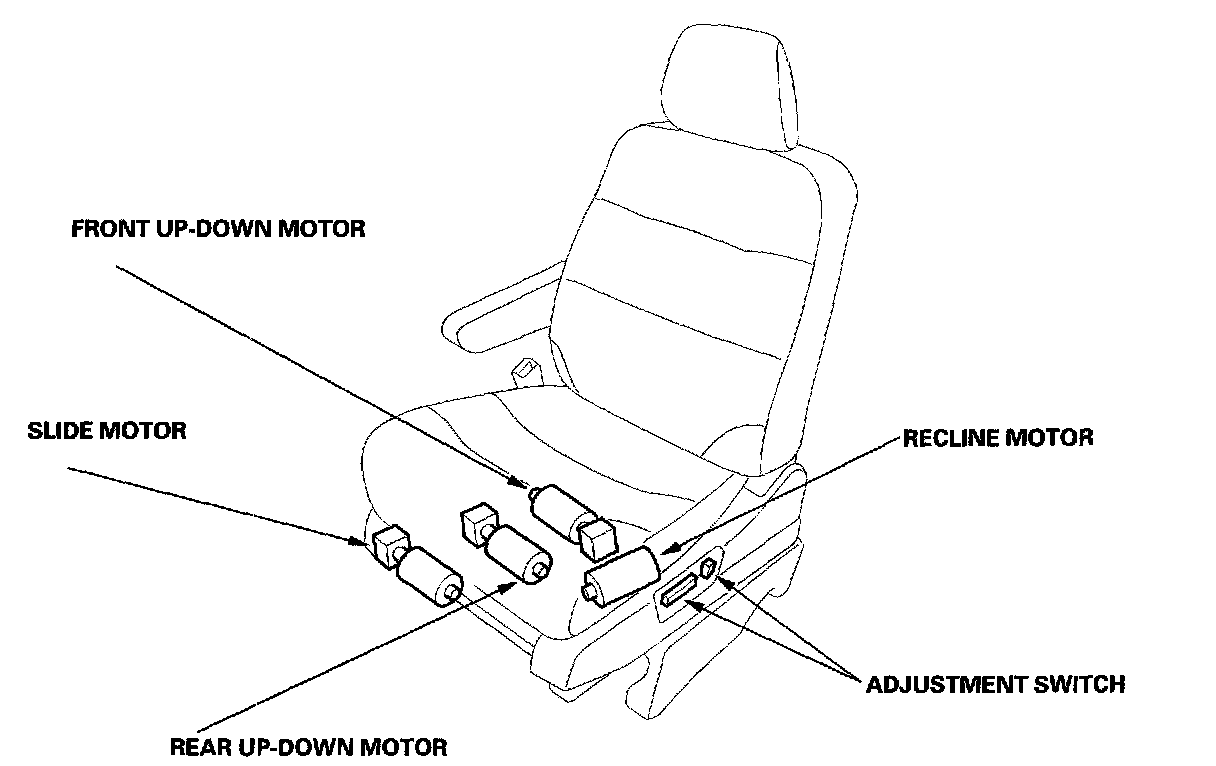 FRONT UP-DOWN MOTOR

SLIDE MOTOR

RECLINE MOTOR

ADJUSTMENT SWITCH

REAR UP-DOWN MOTOR