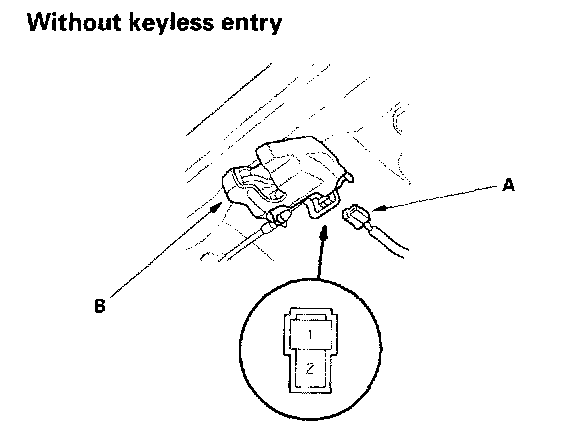 Without keyless entry

A

B

1

2