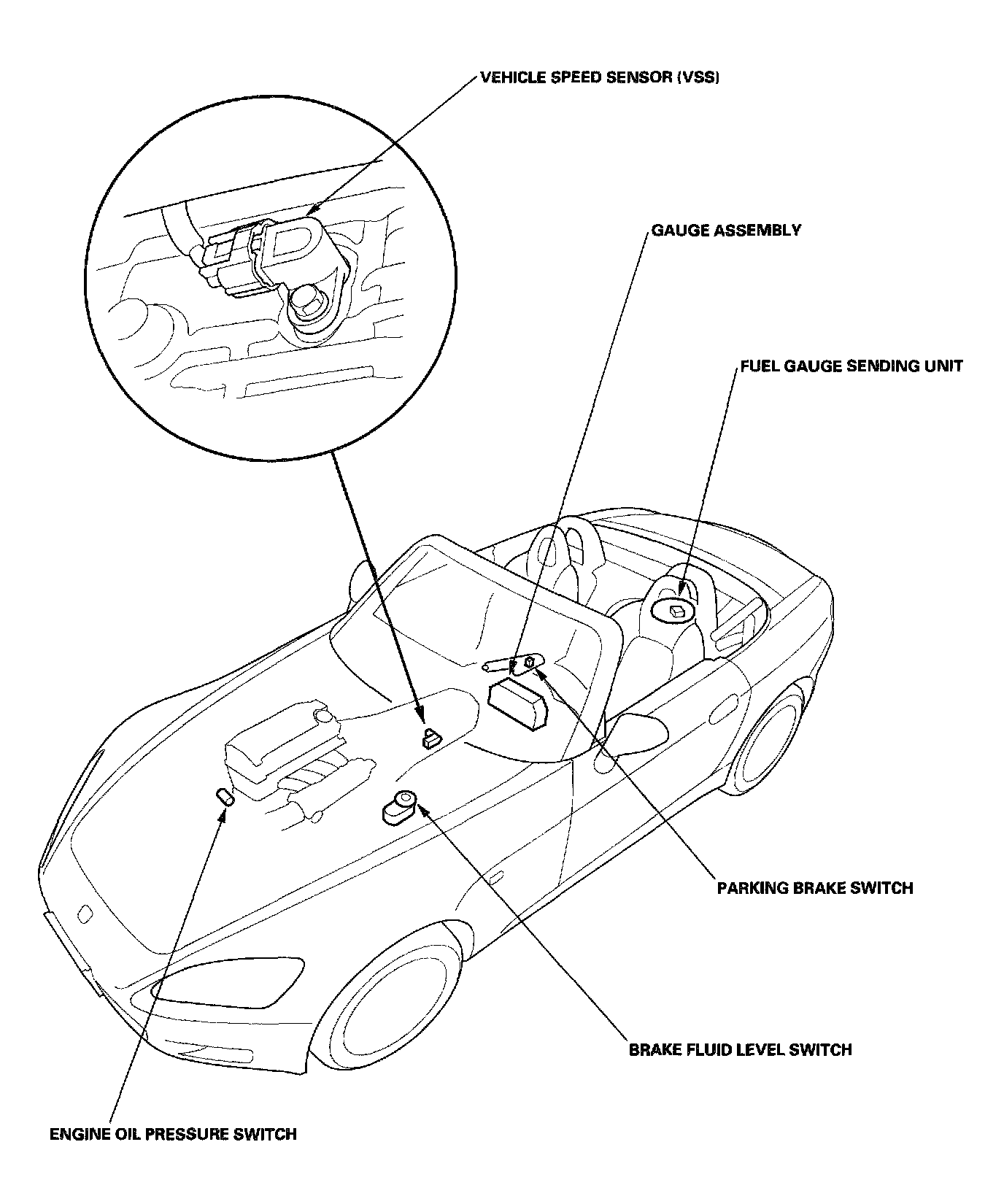 VEHICLE SPEED SENSOR (VSS)

GAUGE ASSEMBLY

FUEL GAUGE SENDING UNIT

PARKING BRAKE SWITCH

BRAKE FLUID LEVEL SWITCH

ENGINE OIL PRESSURE SWITCH