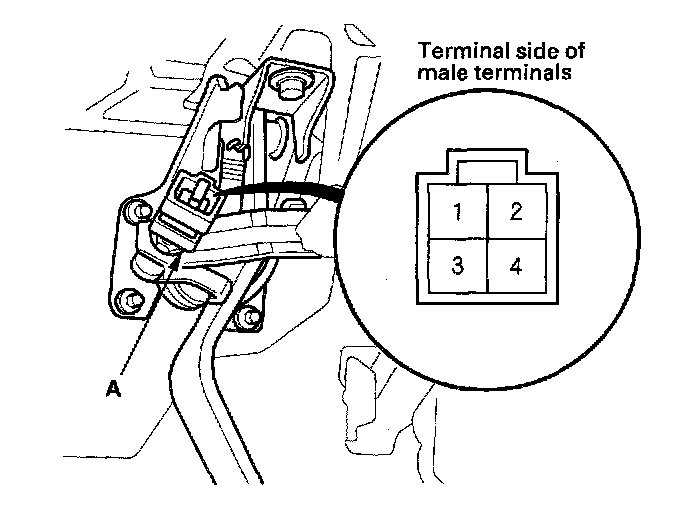 Terminal side of male terminals

1 2
3 4

A