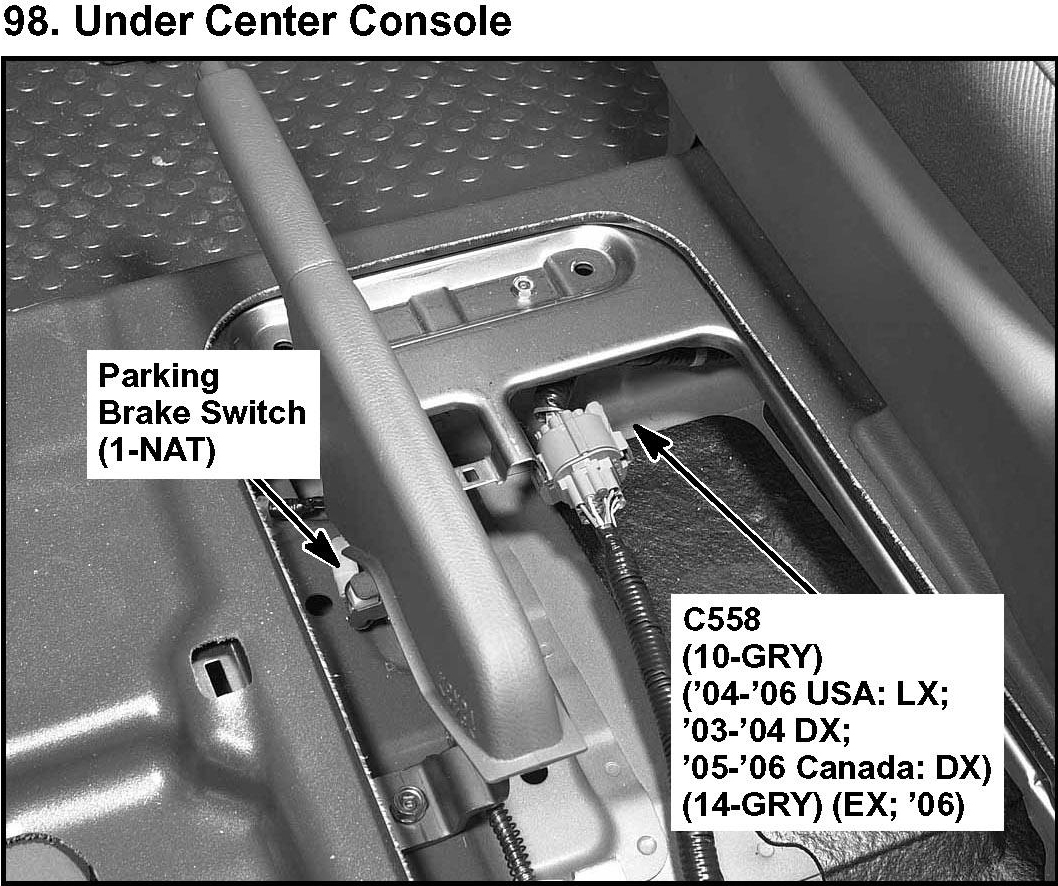 98. Under Center Console

Parking Brake Switch (1-NAT)

C558
(10-GRY)
('04-'06 USA: LX;
'03-'04 DX;
'05-'06 Canada: DX)
(14-GRY) (EX; '06)