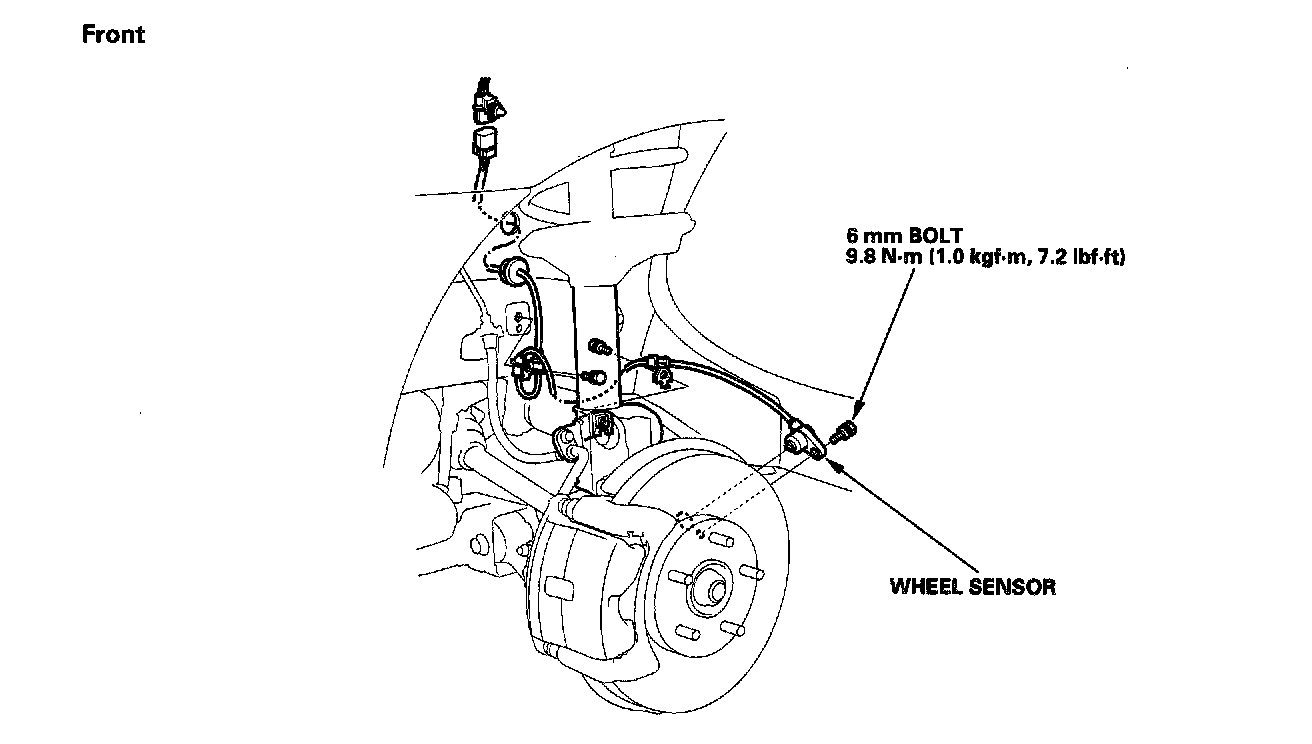 Front

6 mm BOLT
9.8 N·m (1.0 kgf·m, 7.2 lbf·ft)

WHEEL SENSOR