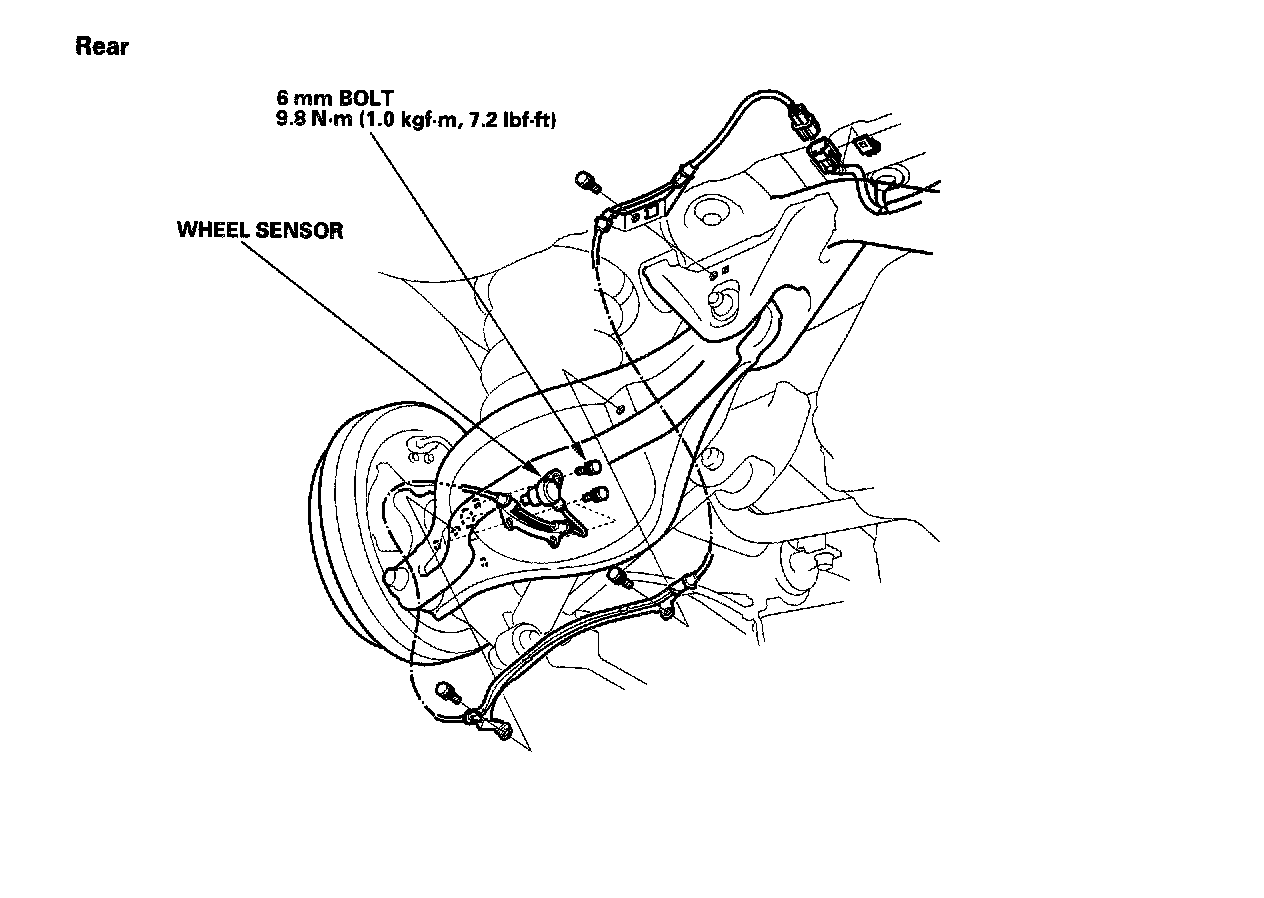 Rear

6 mm BOLT
9.8 N·m (1.0 kgf·m, 7.2 lbf·ft)

WHEEL SENSOR