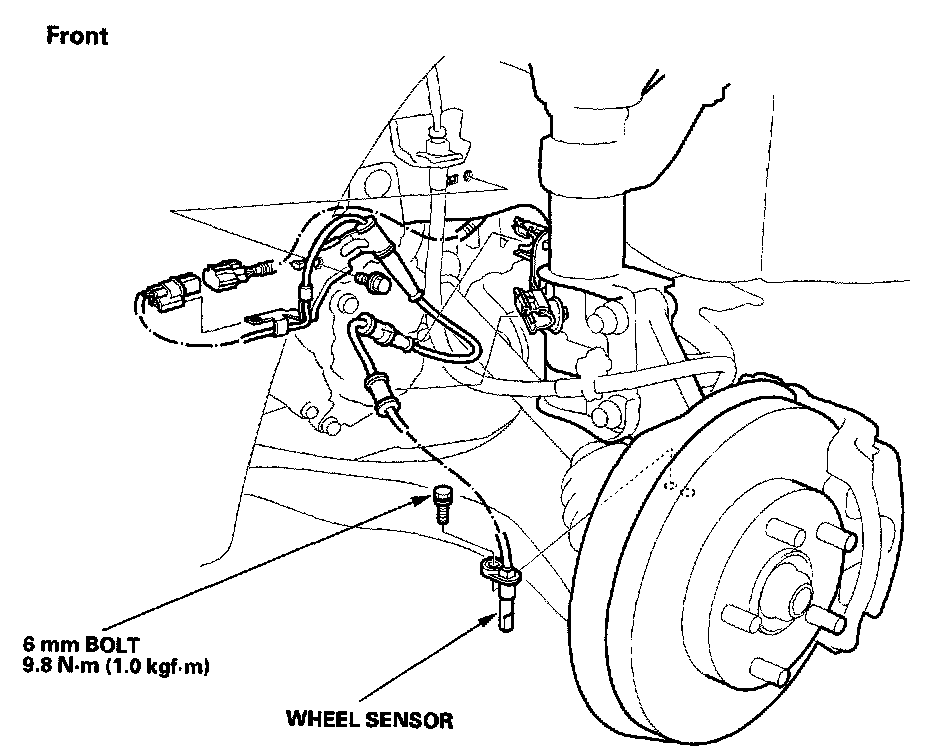 Front

6 mm BOLT
9.8 N·m (1.0 kgf·m)

WHEEL SENSOR