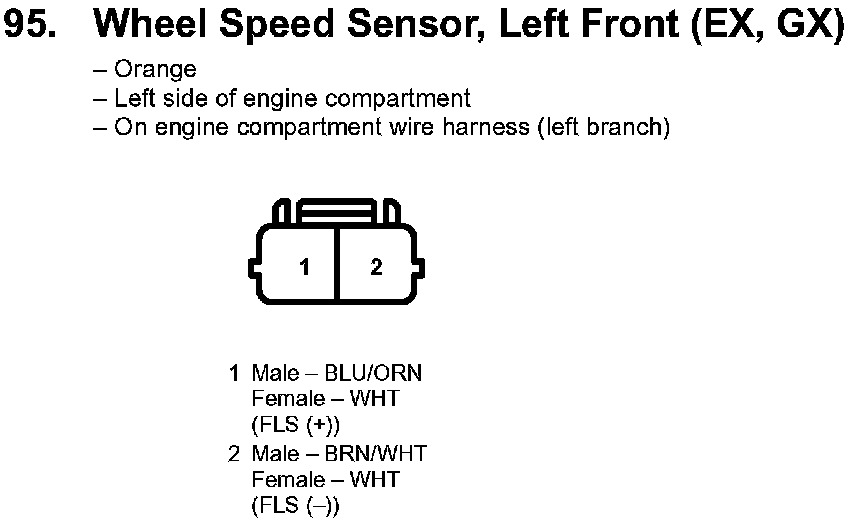 95. Wheel Speed Sensor, Left Front (EX, GX)

– Orange
– Left side of engine compartment
– On engine compartment wire harness (left branch)

1
2

1 Male – BLU/ORN
Female – WHT
(FLS (+))
2 Male – BRN/WHT
Female – WHT
(FLS (–))