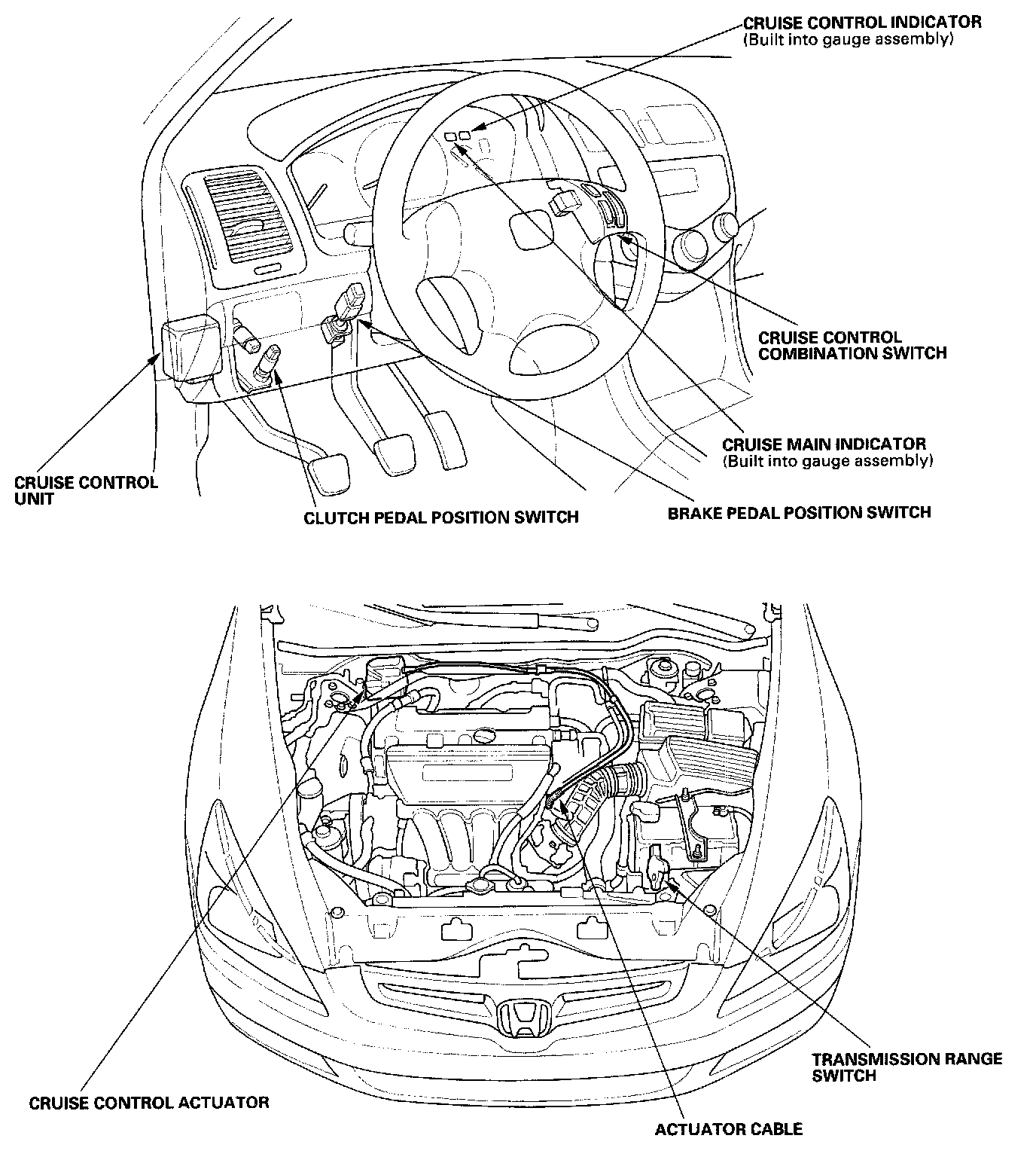 CRUISE CONTROL INDICATOR
(Built into gauge assembly)

CRUISE CONTROL COMBINATION SWITCH

CRUISE MAIN INDICATOR
(Built into gauge assembly)

CRUISE CONTROL UNIT

CLUTCH PEDAL POSITION SWITCH

BRAKE PEDAL POSITION SWITCH

TRANSMISSION RANGE SWITCH

CRUISE CONTROL ACTUATOR

ACTUATOR CABLE