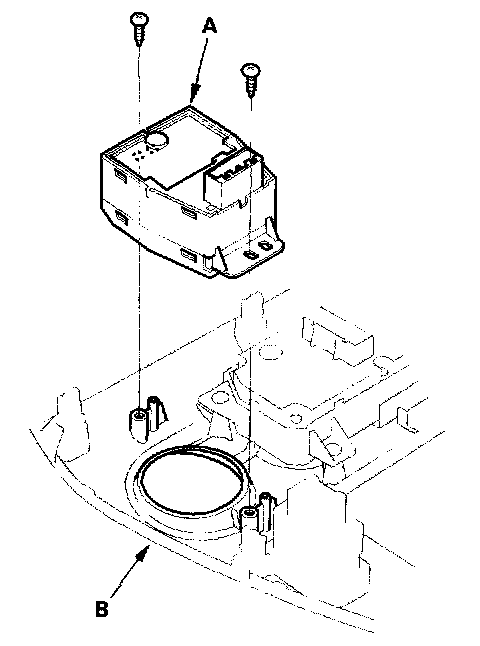 A

B