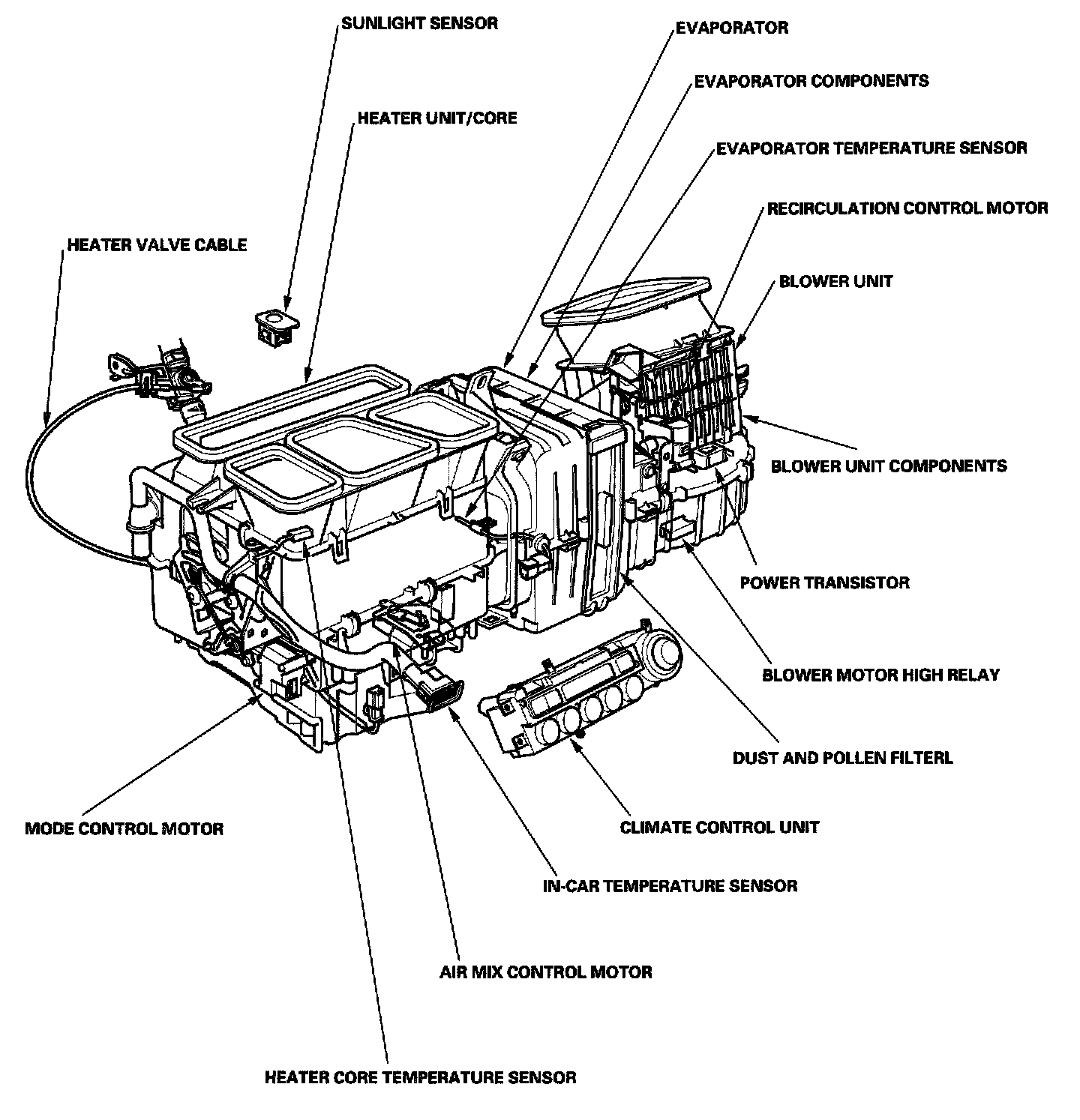 SUNLIGHT SENSOR
EVAPORATOR
EVAPORATOR COMPONENTS
HEATER UNIT/CORE
EVAPORATOR TEMPERATURE SENSOR
RECIRCULATION CONTROL MOTOR
HEATER VALVE CABLE
BLOWER UNIT
BLOWER UNIT COMPONENTS
POWER TRANSISTOR
BLOWER MOTOR HIGH RELAY
DUST AND POLLEN FILTERL
MODE CONTROL MOTOR
CLIMATE CONTROL UNIT
IN-CAR TEMPERATURE SENSOR
AIR MIX CONTROL MOTOR
HEATER CORE TEMPERATURE SENSOR