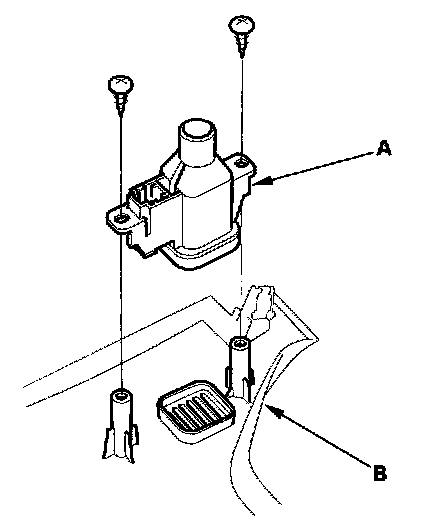 A

B