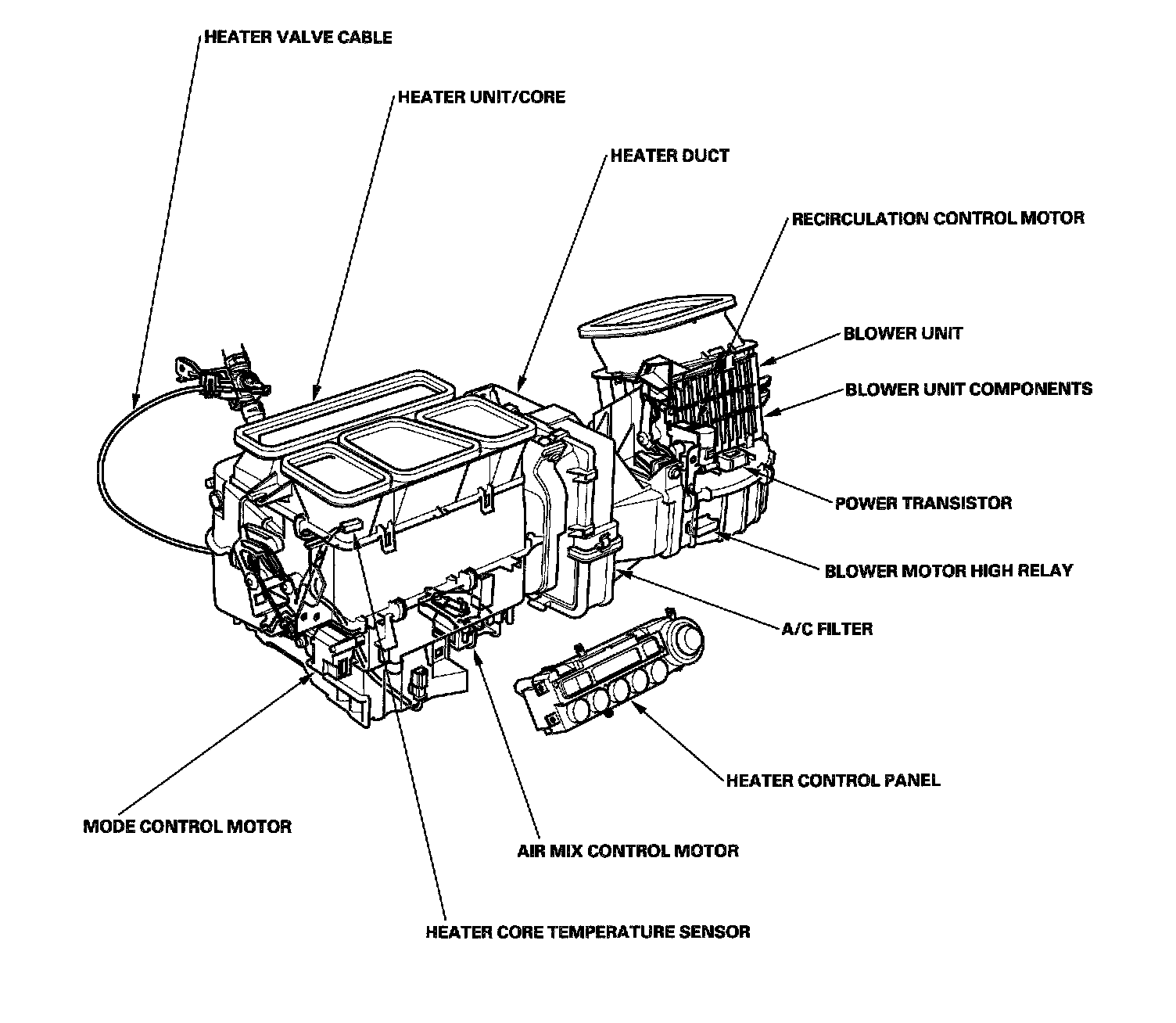 HEATER VALVE CABLE

HEATER UNIT/CORE

HEATER DUCT

RECIRCULATION CONTROL MOTOR

BLOWER UNIT

BLOWER UNIT COMPONENTS

POWER TRANSISTOR

BLOWER MOTOR HIGH RELAY

A/C FILTER

HEATER CONTROL PANEL

MODE CONTROL MOTOR

AIR MIX CONTROL MOTOR

HEATER CORE TEMPERATURE SENSOR