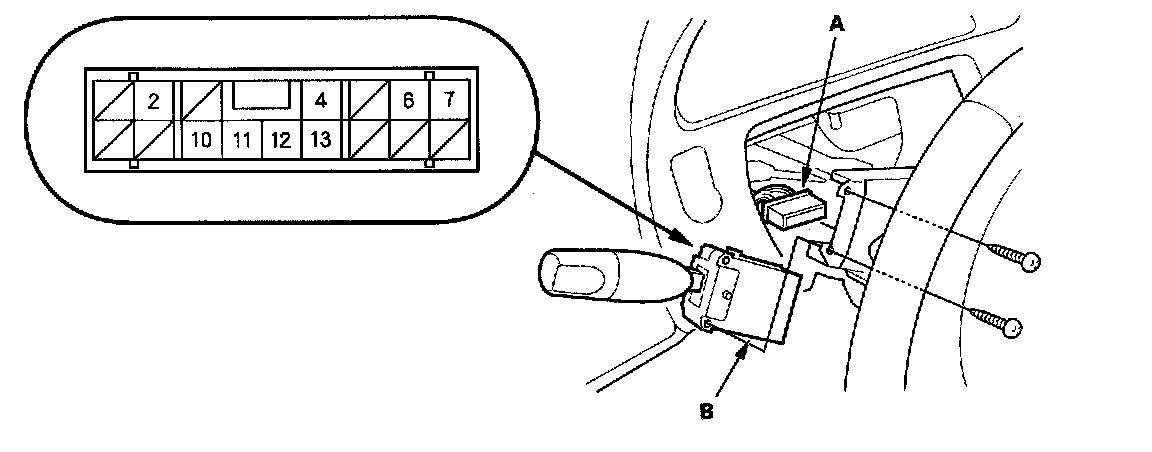 2
4
6
7
10
11
12
13
A
B