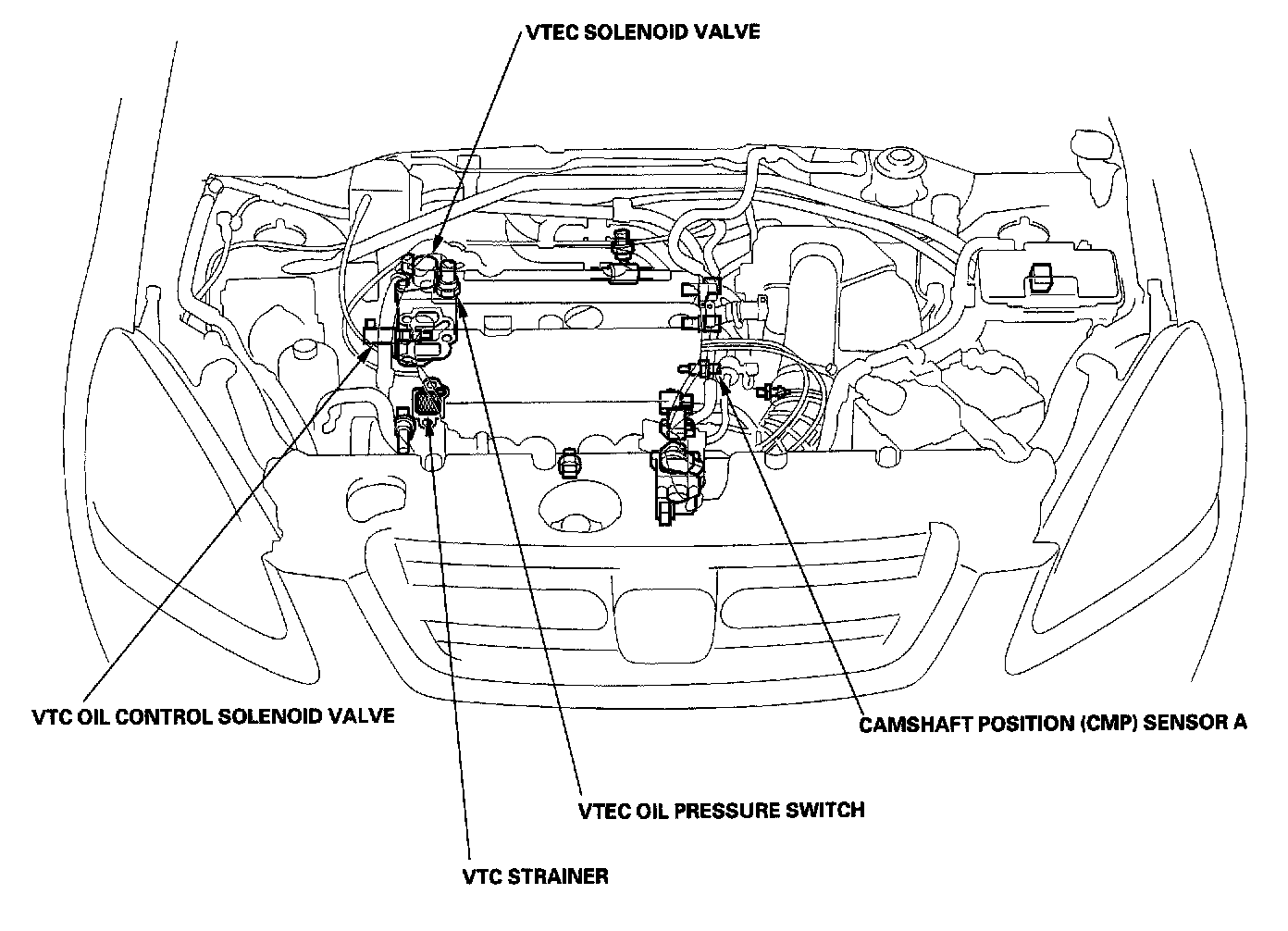 VTEC SOLENOID VALVE

VTC OIL CONTROL SOLENOID VALVE

CAMSHAFT POSITION (CMP) SENSOR A

VTEC OIL PRESSURE SWITCH

VTC STRAINER